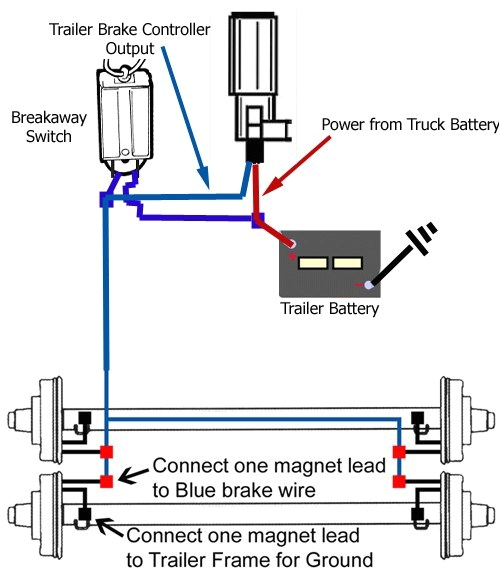 Trailer Brake Controller Output

Breakaway Switch

Power from Truck Battery

Trailer Battery

Connect one magnet lead to Blue brake wire

Connect one magnet lead to Trailer Frame for Ground