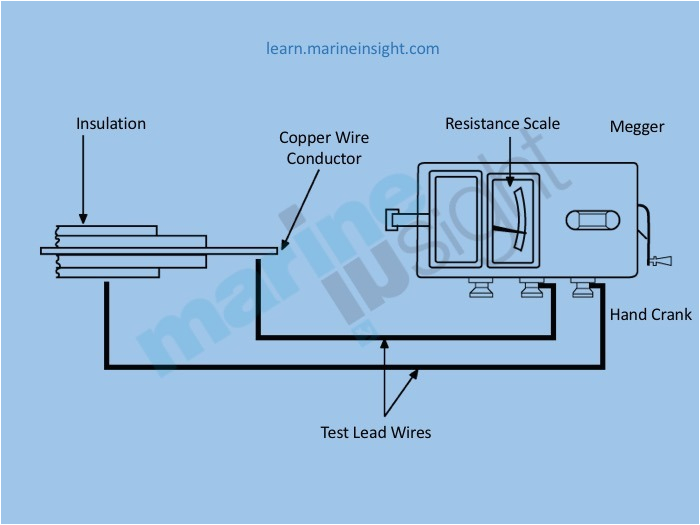 learn.marineinsight.com

Insulation

Copper Wire Conductor

Resistance Scale

Megger

Hand Crank

Test Lead Wires

marine insight