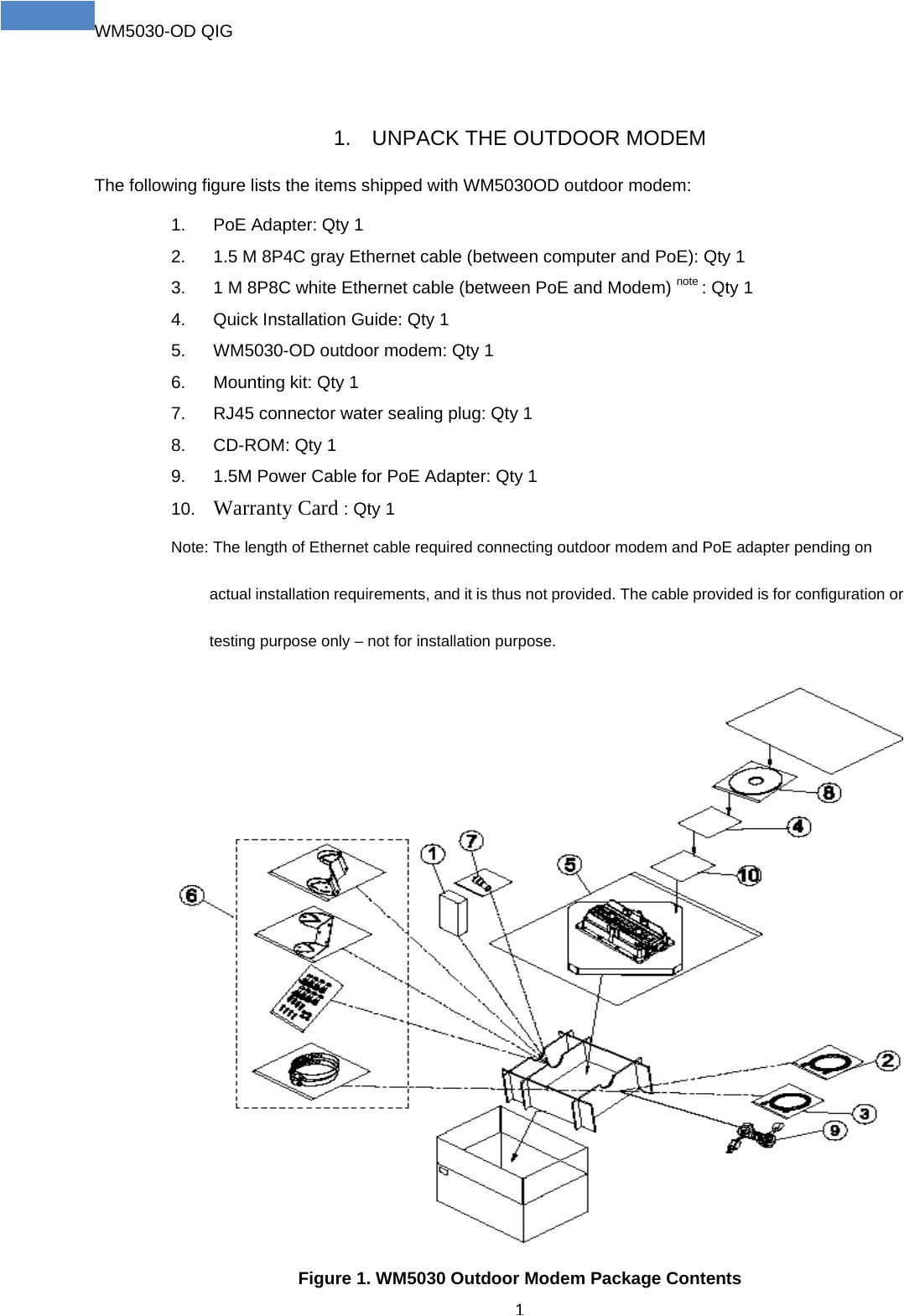 WM5030-OD QIG

1. UNPACK THE OUTDOOR MODEM

The following figure lists the items shipped with WM5030OD outdoor modem:

1. PoE Adapter: Qty 1
2. 1.5 M 8P4C gray Ethernet cable (between computer and PoE): Qty 1
3. 1 M 8P8C white Ethernet cable (between PoE and Modem) $^{note}$ : Qty 1
4. Quick Installation Guide: Qty 1
5. WM5030-OD outdoor modem: Qty 1
6. Mounting kit: Qty 1
7. RJ45 connector water sealing plug: Qty 1
8. CD-ROM: Qty 1
9. 1.5M Power Cable for PoE Adapter: Qty 1
10. Warranty Card : Qty 1

Note: The length of Ethernet cable required connecting outdoor modem and PoE adapter pending on actual installation requirements, and it is thus not provided. The cable provided is for configuration or testing purpose only – not for installation purpose.

8
4
1
7
5
10
6
2
3
9

Figure 1. WM5030 Outdoor Modem Package Contents

1