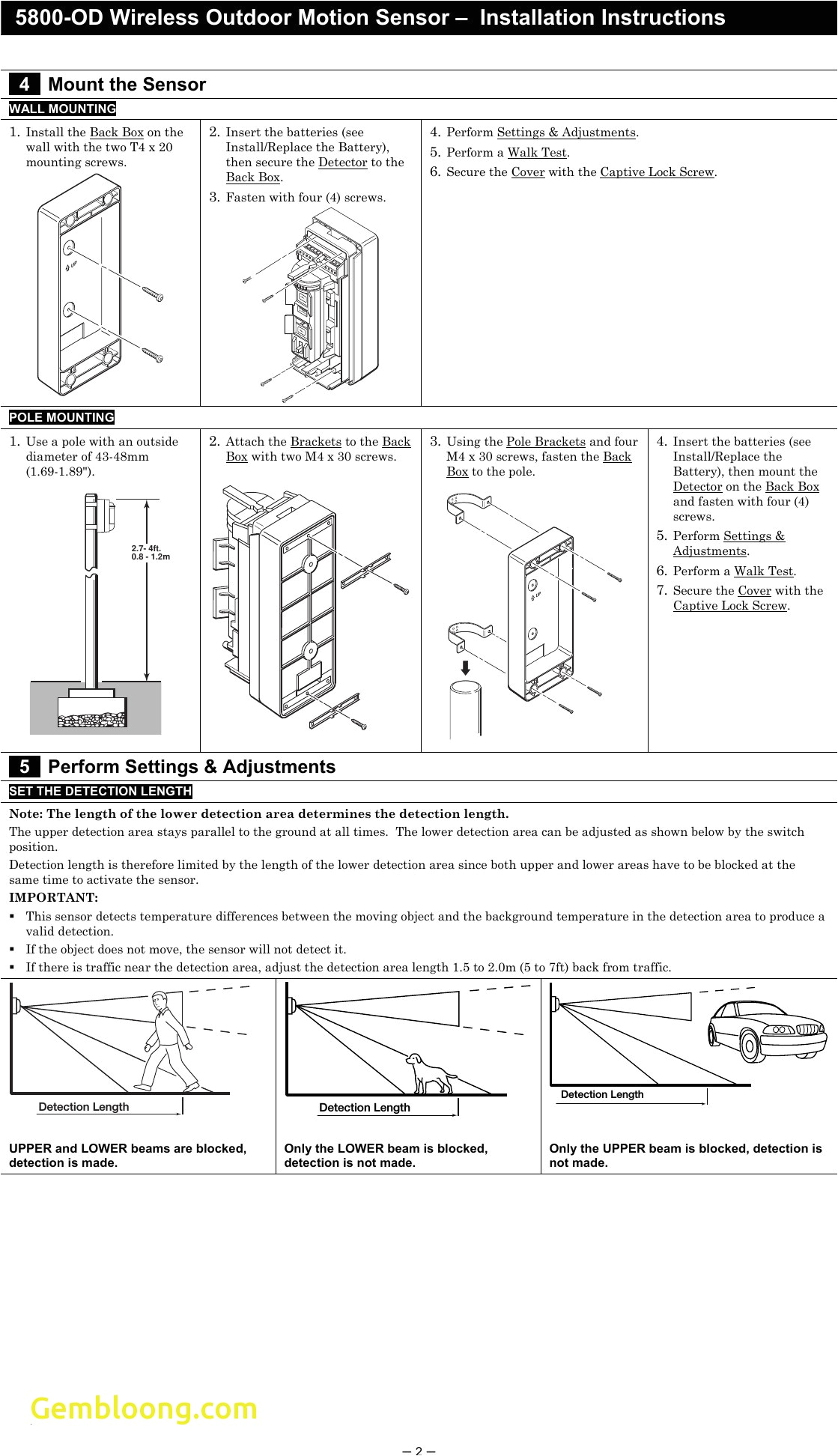 5800-OD Wireless Outdoor Motion Sensor – Installation Instructions

4 Mount the Sensor

WALL MOUNTING

1. Install the Back Box on the wall with the two T4 x 20 mounting screws.

UP

2. Insert the batteries (see Install/Replace the Battery), then secure the Detector to the Back Box.

3. Fasten with four (4) screws.

4. Perform Settings & Adjustments.

5. Perform a Walk Test.

6. Secure the Cover with the Captive Lock Screw.

POLE MOUNTING

1. Use a pole with an outside diameter of 43-48mm (1.69-1.89").

2.7- 4ft.
0.8 - 1.2m

2. Attach the Brackets to the Back Box with two M4 x 30 screws.

3. Using the Pole Brackets and four M4 x 30 screws, fasten the Back Box to the pole.

UP

4. Insert the batteries (see Install/Replace the Battery), then mount the Detector on the Back Box and fasten with four (4) screws.

5. Perform Settings & Adjustments.

6. Perform a Walk Test.

7. Secure the Cover with the Captive Lock Screw.

5 Perform Settings & Adjustments

SET THE DETECTION LENGTH

Note: The length of the lower detection area determines the detection length.

The upper detection area stays parallel to the ground at all times. The lower detection area can be adjusted as shown below by the switch position.

Detection length is therefore limited by the length of the lower detection area since both upper and lower areas have to be blocked at the same time to activate the sensor.

IMPORTANT:

▪ This sensor detects temperature differences between the moving object and the background temperature in the detection area to produce a valid detection.

▪ If the object does not move, the sensor will not detect it.

▪ If there is traffic near the detection area, adjust the detection area length 1.5 to 2.0m (5 to 7ft) back from traffic.

Detection Length

UPPER and LOWER beams are blocked, detection is made.

Detection Length

Only the LOWER beam is blocked, detection is not made.

Detection Length

Only the UPPER beam is blocked, detection is not made.

Gembloong.com

– 2 –