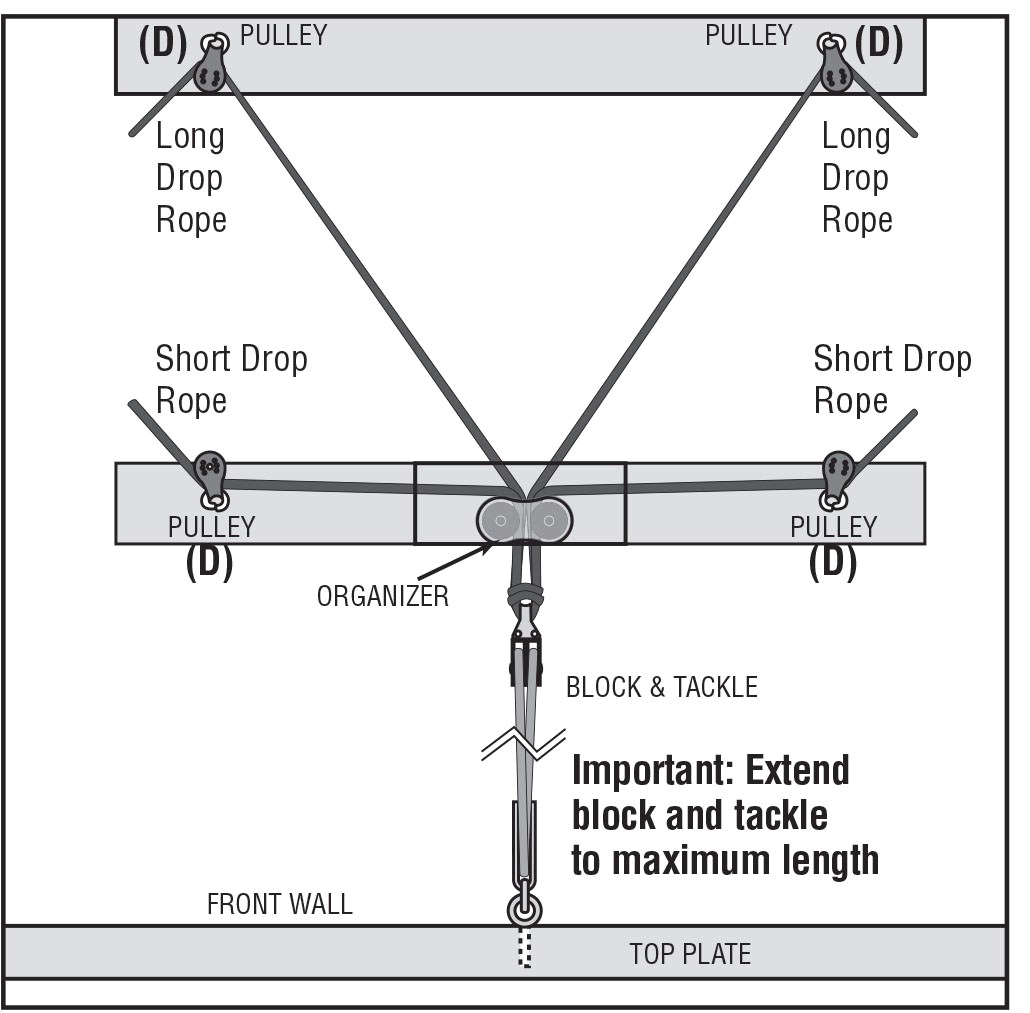 (D) PULLEY

PULLEY (D)

Long Drop Rope

Long Drop Rope

Short Drop Rope

Short Drop Rope

PULLEY (D)

PULLEY (D)

ORGANIZER

BLOCK & TACKLE

Important: Extend block and tackle to maximum length

FRONT WALL

TOP PLATE