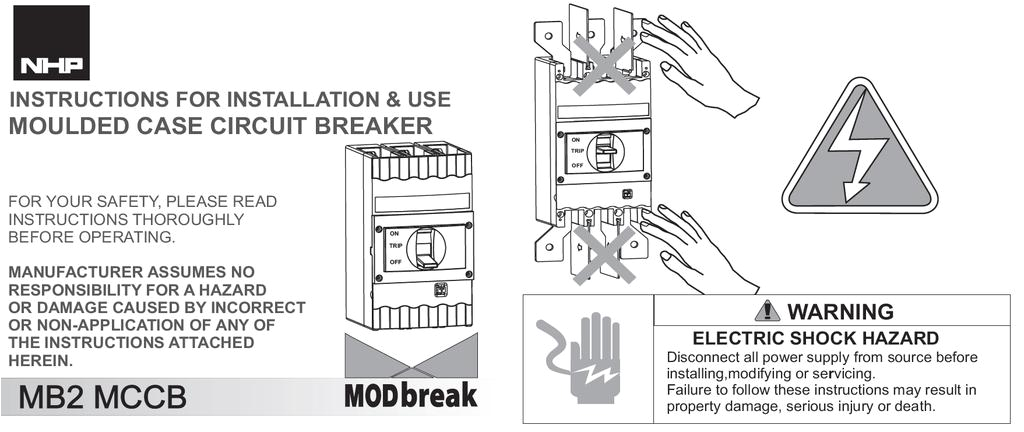 NHP

INSTRUCTIONS FOR INSTALLATION & USE
MOULDED CASE CIRCUIT BREAKER

FOR YOUR SAFETY, PLEASE READ INSTRUCTIONS THOROUGHLY BEFORE OPERATING.

MANUFACTURER ASSUMES NO RESPONSIBILITY FOR A HAZARD OR DAMAGE CAUSED BY INCORRECT OR NON-APPLICATION OF ANY OF THE INSTRUCTIONS ATTACHED HEREIN.

ON
TRIP
OFF

MB2 MCCB

MODbreak

ON
TRIP
OFF

WARNING
ELECTRIC SHOCK HAZARD
Disconnect all power supply from source before installing,modifying or servicing.
Failure to follow these instructions may result in property damage, serious injury or death.