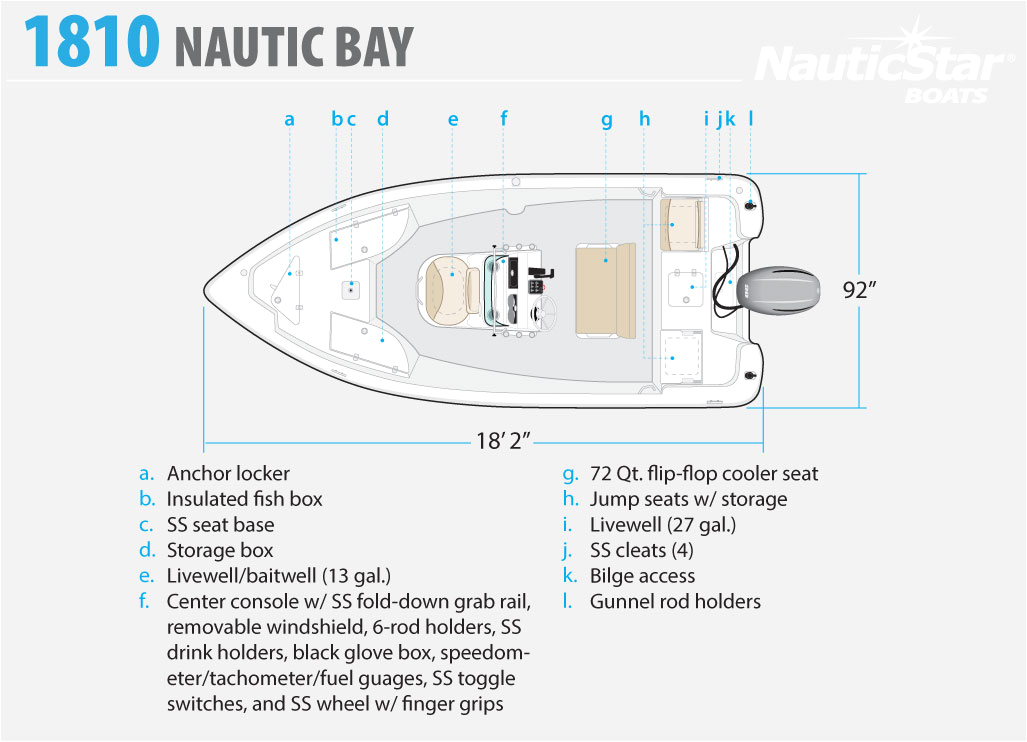 1810 NAUTIC BAY

NauticStar® BOATS

a b c d e f g h i j k l

92″

18′ 2″

a. Anchor locker
b. Insulated fish box
c. SS seat base
d. Storage box
e. Livewell/baitwell (13 gal.)
f. Center console w/ SS fold-down grab rail, removable windshield, 6-rod holders, SS drink holders, black glove box, speedometer/tachometer/fuel guages, SS toggle switches, and SS wheel w/ finger grips

g. 72 Qt. flip-flop cooler seat
h. Jump seats w/ storage
i. Livewell (27 gal.)
j. SS cleats (4)
k. Bilge access
l. Gunnel rod holders