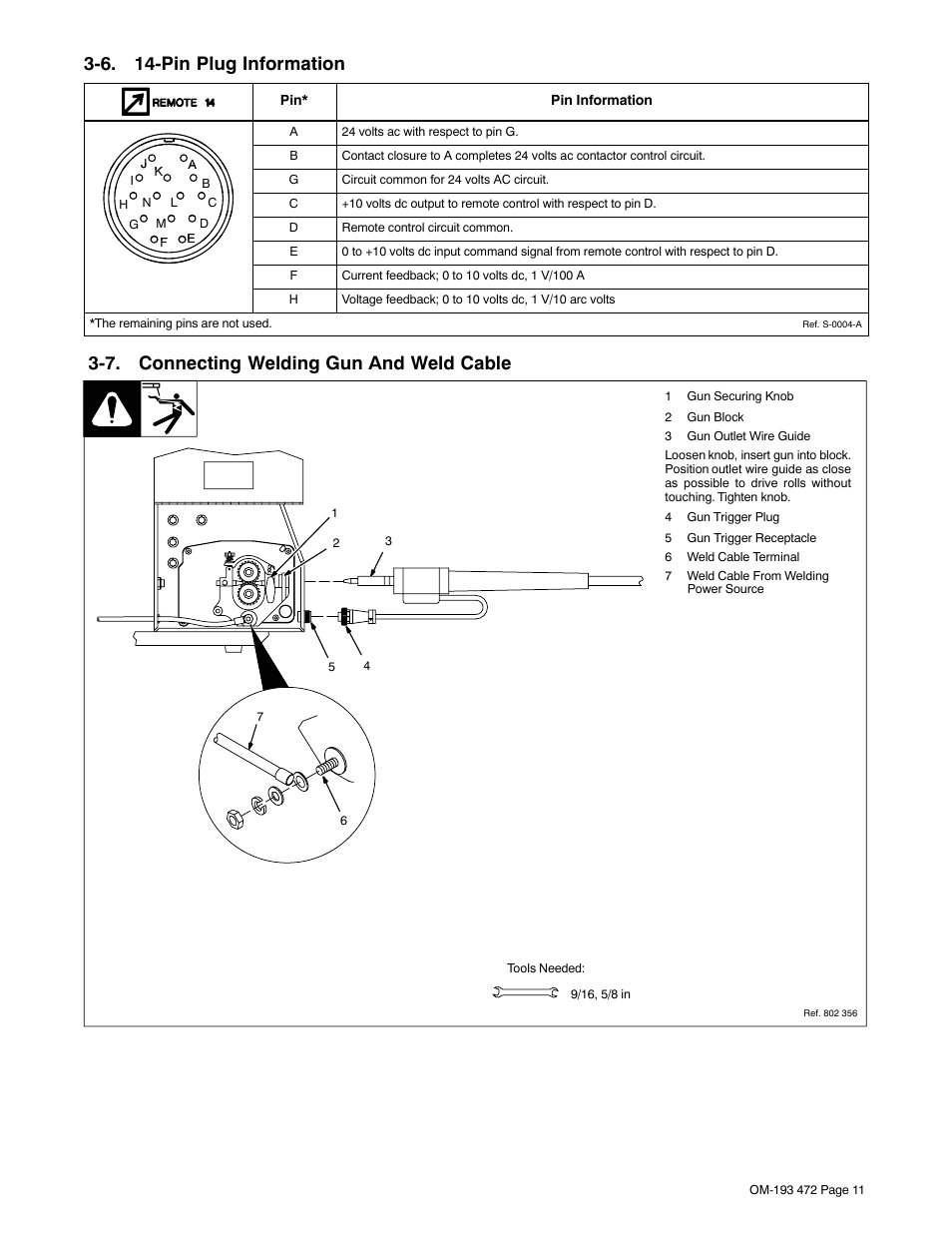 3-6. 14-Pin Plug Information

| REMOTE 14 | Pin* | Pin Information |
|---|---|---|
| J K A I B H N L C G M D F E | A | 24 volts ac with respect to pin G. |
| | B | Contact closure to A completes 24 volts ac contactor control circuit. |
| | G | Circuit common for 24 volts AC circuit. |
| | C | +10 volts dc output to remote control with respect to pin D. |
| | D | Remote control circuit common. |
| | E | 0 to +10 volts dc input command signal from remote control with respect to pin D. |
| | F | Current feedback; 0 to 10 volts dc, 1 V/100 A |
| | H | Voltage feedback; 0 to 10 volts dc, 1 V/10 arc volts |

*The remaining pins are not used.

Ref. S-0004-A

3-7. Connecting Welding Gun And Weld Cable

1 Gun Securing Knob
2 Gun Block
3 Gun Outlet Wire Guide

Loosen knob, insert gun into block. Position outlet wire guide as close as possible to drive rolls without touching. Tighten knob.

4 Gun Trigger Plug
5 Gun Trigger Receptacle
6 Weld Cable Terminal
7 Weld Cable From Welding Power Source

1
2
3
5
4
7
6

Tools Needed:

9/16, 5/8 in

Ref. 802 356

OM-193 472 Page 11