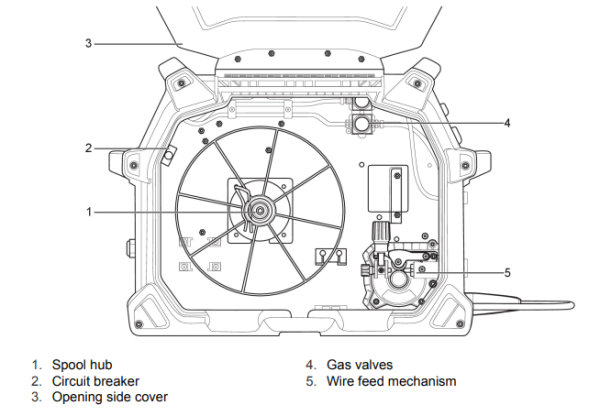 3

4

2

1

5

1. Spool hub
2. Circuit breaker
3. Opening side cover

4. Gas valves
5. Wire feed mechanism