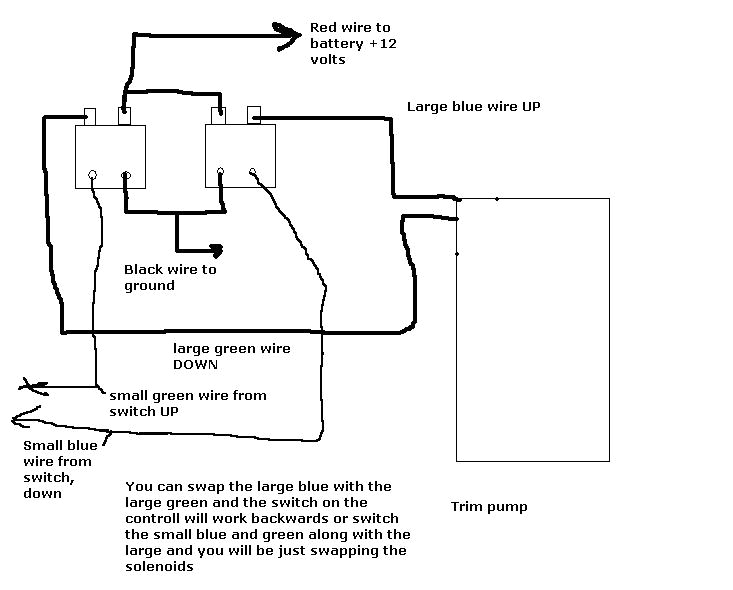 Red wire to battery +12 volts

Large blue wire UP

Black wire to ground

large green wire DOWN

small green wire from switch UP

Small blue wire from switch, down

You can swap the large blue with the large green and the switch on the controll will work backwards or switch the small blue and green along with the large and you will be just swapping the solenoids

Trim pump