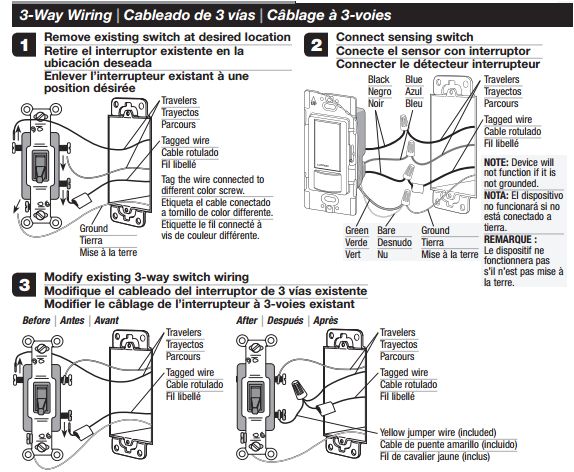 3-Way Wiring | Cableado de 3 vías | Câblage à 3-voies

1 Remove existing switch at desired location
Retire el interruptor existente en la ubicación deseada
Enlever l'interrupteur existant à une position désirée

Travelers
Trayectos
Parcours

Tagged wire
Cable rotulado
Fil libellé

Tag the wire connected to different color screw.
Etiqueta el cable conectado a tornillo de color differente.
Etiquette le fil connecté à vis de couleur différente.

Ground
Tierra
Mise à la terre

2 Connect sensing switch
Conecte el sensor con interruptor
Connecter le détecteur interrupteur

Black
Negro
Noir

Blue
Azul
Bleu

Travelers
Trayectos
Parcours

Tagged wire
Cable rotulado
Fil libellé

NOTE: Device will not function if it is not grounded.
NOTA: El dispositivo no funcionará si no está conectado a tierra.
REMARQUE : Le dispositif ne fonctionnera pas s'il n'est pas mise à la terre.

Green
Verde
Vert

Bare
Desnudo
Nu

Ground
Tierra
Mise à la terre

3 Modify existing 3-way switch wiring
Modifique el cableado del interruptor de 3 vías existente
Modifier le câblage de l'interrupteur à 3-voies existant

Before | Antes | Avant

Travelers
Trayectos
Parcours

Tagged wire
Cable rotulado
Fil libellé

After | Después | Après

Travelers
Trayectos
Parcours

Tagged wire
Cable rotulado
Fil libellé

Yellow jumper wire (included)
Cable de puente amarillo (incluido)
Fil de cavalier jaune (inclus)