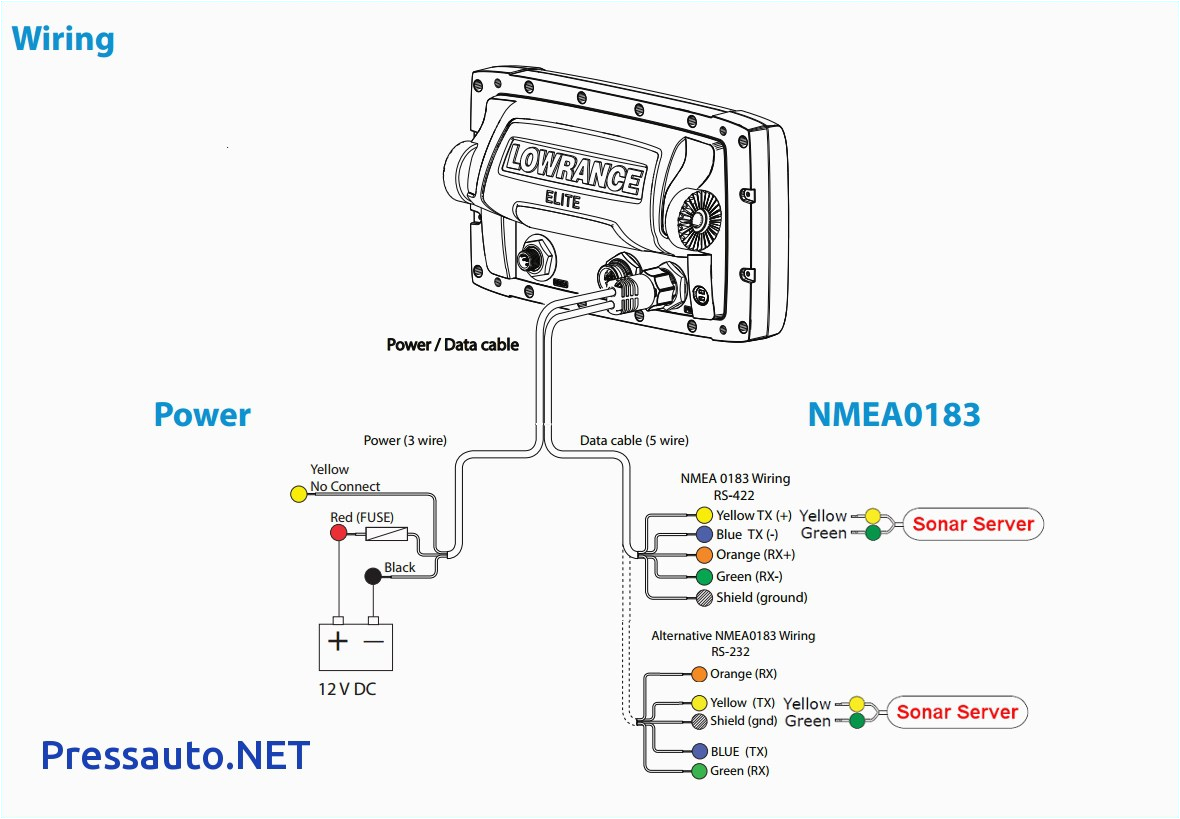 Wiring

LOWRANCE
ELITE

Power / Data cable

Power

NMEA0183

Power (3 wire)

Data cable (5 wire)

Yellow
No Connect

Red (FUSE)

Black

+ −

12 V DC

NMEA 0183 Wiring
RS-422

Yellow TX (+)
Blue TX (-)
Orange (RX+)
Green (RX-)
Shield (ground)

Yellow
Green

Sonar Server

Alternative NMEA0183 Wiring
RS-232

Orange (RX)
Yellow (TX)
Shield (gnd)
BLUE (TX)
Green (RX)

Yellow
Green

Sonar Server

Pressauto.NET