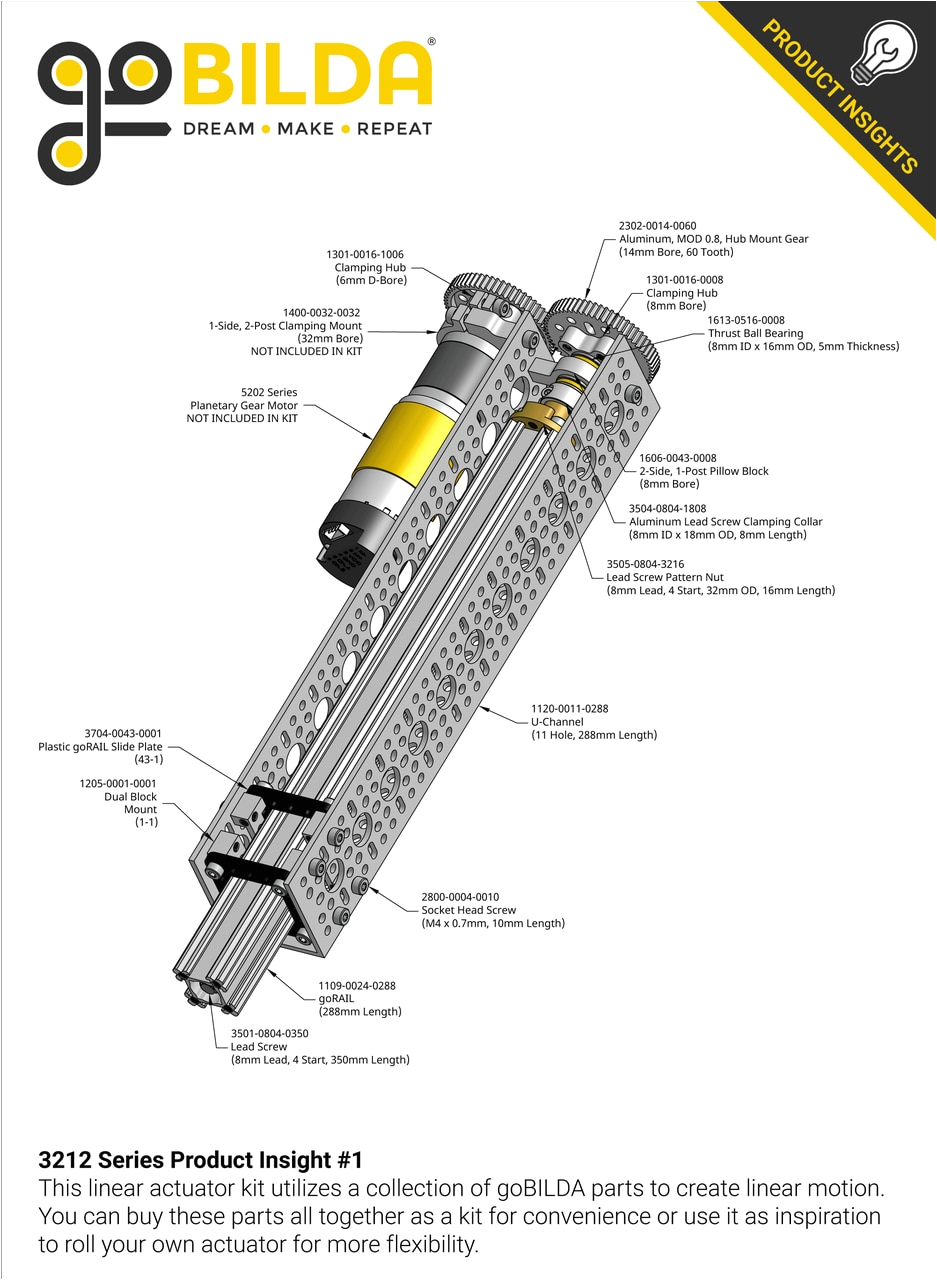 goBILDA®
DREAM • MAKE • REPEAT

PRODUCT INSIGHTS

1301-0016-1006
Clamping Hub
(6mm D-Bore)

1400-0032-0032
1-Side, 2-Post Clamping Mount
(32mm Bore)
NOT INCLUDED IN KIT

5202 Series
Planetary Gear Motor
NOT INCLUDED IN KIT

2302-0014-0060
Aluminum, MOD 0.8, Hub Mount Gear
(14mm Bore, 60 Tooth)

1301-0016-0008
Clamping Hub
(8mm Bore)

1613-0516-0008
Thrust Ball Bearing
(8mm ID x 16mm OD, 5mm Thickness)

1606-0043-0008
2-Side, 1-Post Pillow Block
(8mm Bore)

3504-0804-1808
Aluminum Lead Screw Clamping Collar
(8mm ID x 18mm OD, 8mm Length)

3505-0804-3216
Lead Screw Pattern Nut
(8mm Lead, 4 Start, 32mm OD, 16mm Length)

1120-0011-0288
U-Channel
(11 Hole, 288mm Length)

3704-0043-0001
Plastic goRAIL Slide Plate
(43-1)

1205-0001-0001
Dual Block
Mount
(1-1)

2800-0004-0010
Socket Head Screw
(M4 x 0.7mm, 10mm Length)

1109-0024-0288
goRAIL
(288mm Length)

3501-0804-0350
Lead Screw
(8mm Lead, 4 Start, 350mm Length)

3212 Series Product Insight #1
This linear actuator kit utilizes a collection of goBILDA parts to create linear motion. You can buy these parts all together as a kit for convenience or use it as inspiration to roll your own actuator for more flexibility.