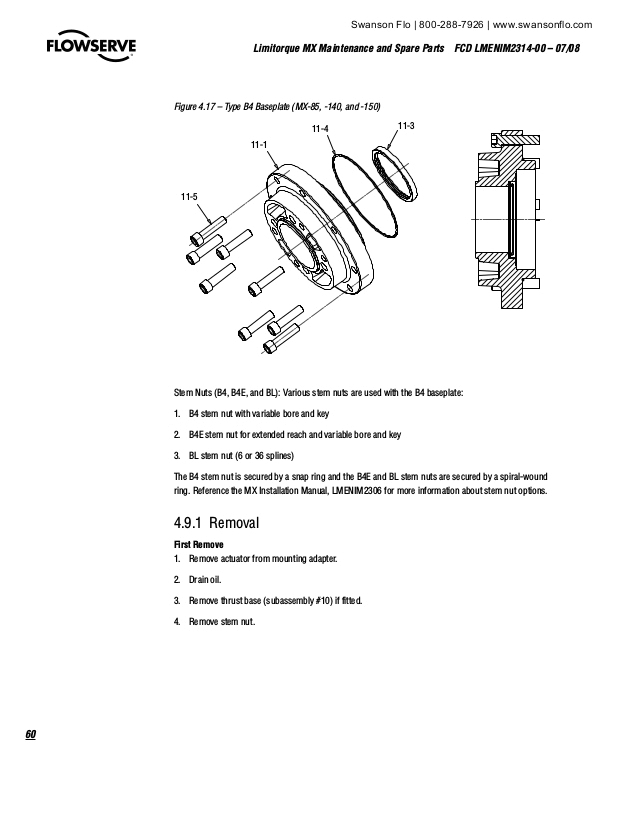 Swanson Flo | 800-288-7926 | www.swansonflo.com

FLOWSERVE

Limitorque MX Maintenance and Spare Parts FCD LMENIM2314-00 – 07/08

Figure 4.17 – Type B4 Baseplate (MX-85, -140, and -150)

11-4

11-3

11-1

11-5

Stem Nuts (B4, B4E, and BL): Various stem nuts are used with the B4 baseplate:

1. B4 stem nut with variable bore and key

2. B4E stem nut for extended reach and variable bore and key

3. BL stem nut (6 or 36 splines)

The B4 stem nut is secured by a snap ring and the B4E and BL stem nuts are secured by a spiral-wound ring. Reference the MX Installation Manual, LMENIM2306 for more information about stem nut options.

4.9.1 Removal

First Remove

1. Remove actuator from mounting adapter.

2. Drain oil.

3. Remove thrust base (subassembly #10) if fitted.

4. Remove stem nut.

60