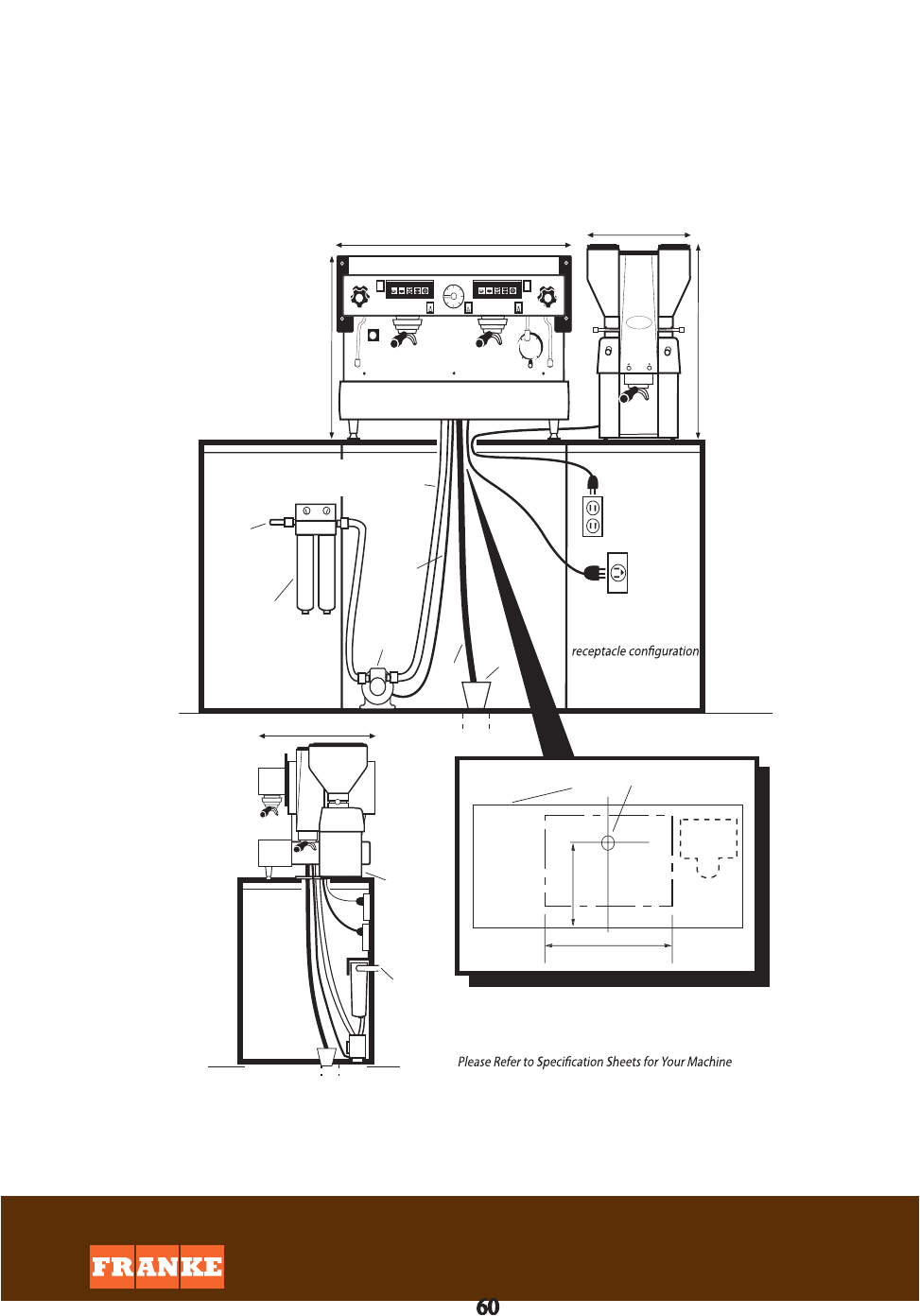 receptacle configuration

Please Refer to Specification Sheets for Your Machine

FRANKE

60