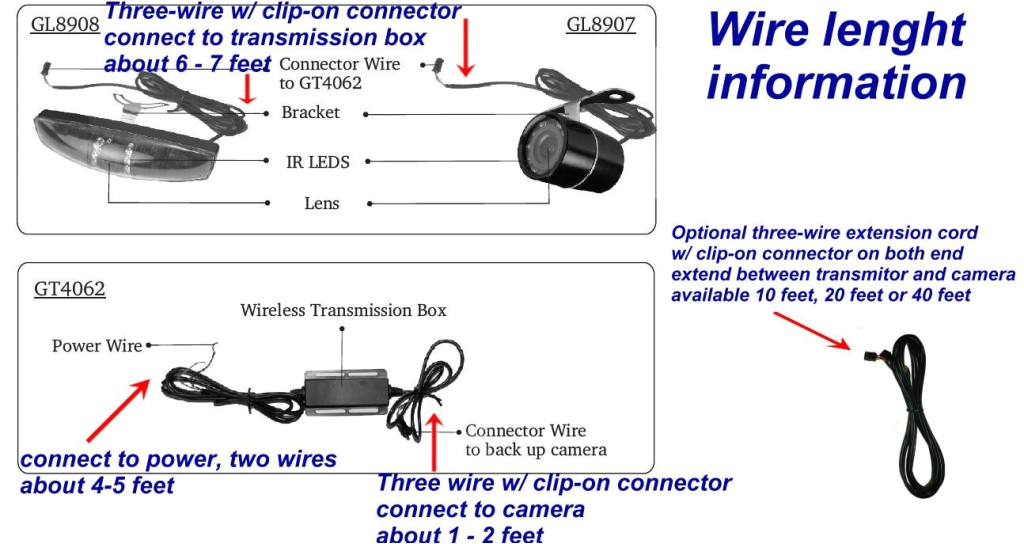 GL8908

Three-wire w/ clip-on connector connect to transmission box about 6 - 7 feet

GL8907

Connector Wire to GT4062

Bracket

IR LEDS

Lens

Wire lenght information

Optional three-wire extension cord w/ clip-on connector on both end extend between transmitor and camera available 10 feet, 20 feet or 40 feet

GT4062

Wireless Transmission Box

Power Wire

Connector Wire to back up camera

connect to power, two wires about 4-5 feet

Three wire w/ clip-on connector connect to camera about 1 - 2 feet