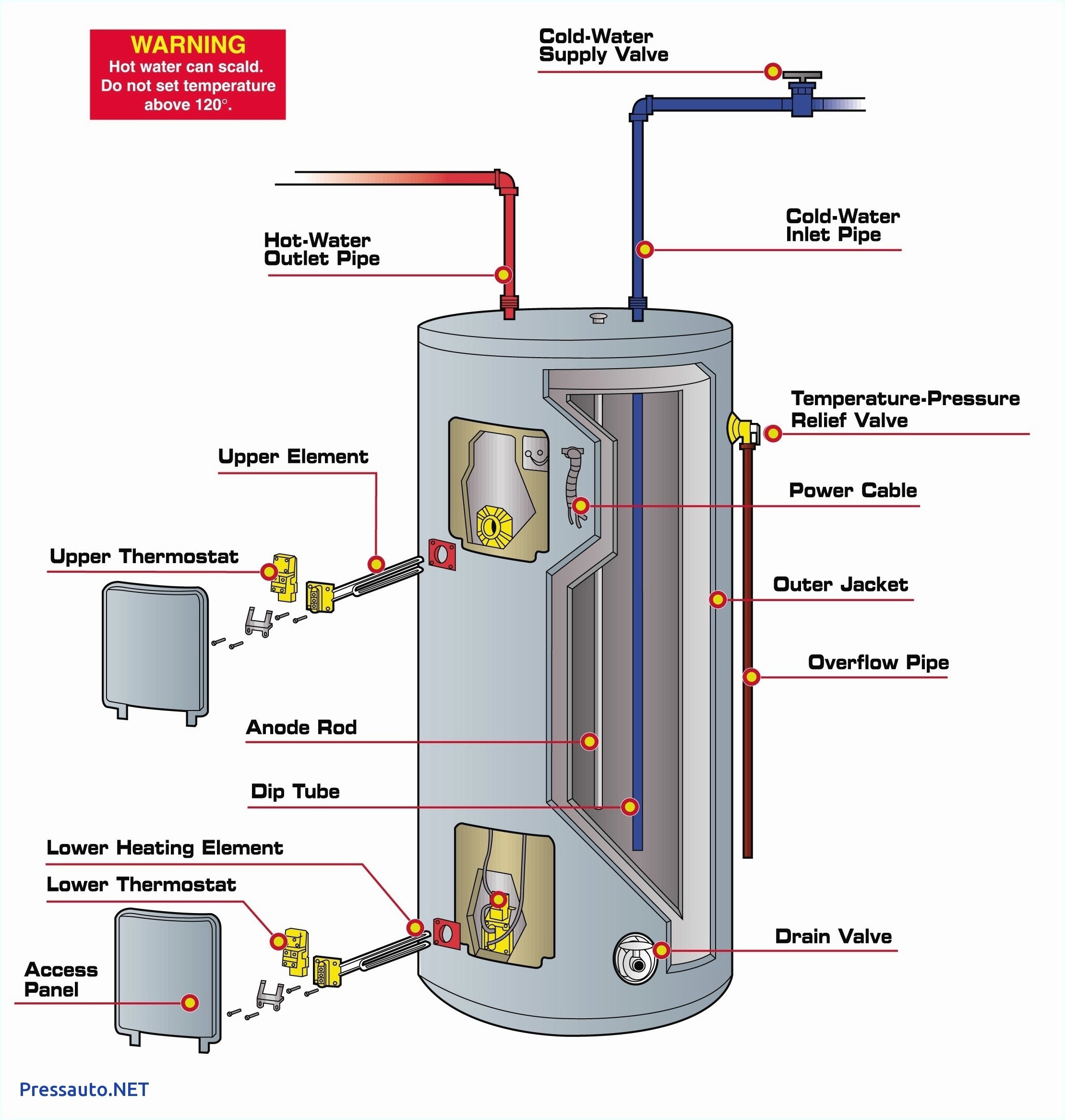 WARNING
Hot water can scald.
Do not set temperature above 120°.

Cold-Water
Supply Valve

Hot-Water
Outlet Pipe

Cold-Water
Inlet Pipe

Temperature-Pressure
Relief Valve

Upper Element

Power Cable

Upper Thermostat

Outer Jacket

Overflow Pipe

Anode Rod

Dip Tube

Lower Heating Element

Lower Thermostat

Drain Valve

Access
Panel

Pressauto.NET