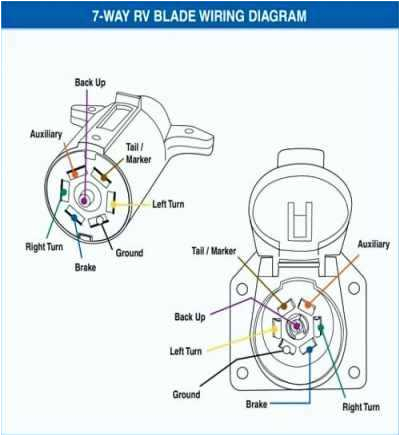 7-WAY RV BLADE WIRING DIAGRAM

Back Up

Auxiliary

Tail / Marker

Left Turn

Right Turn

Brake

Ground

Tail / Marker

Auxiliary

Back Up

Left Turn

Ground

Brake

Right Turn