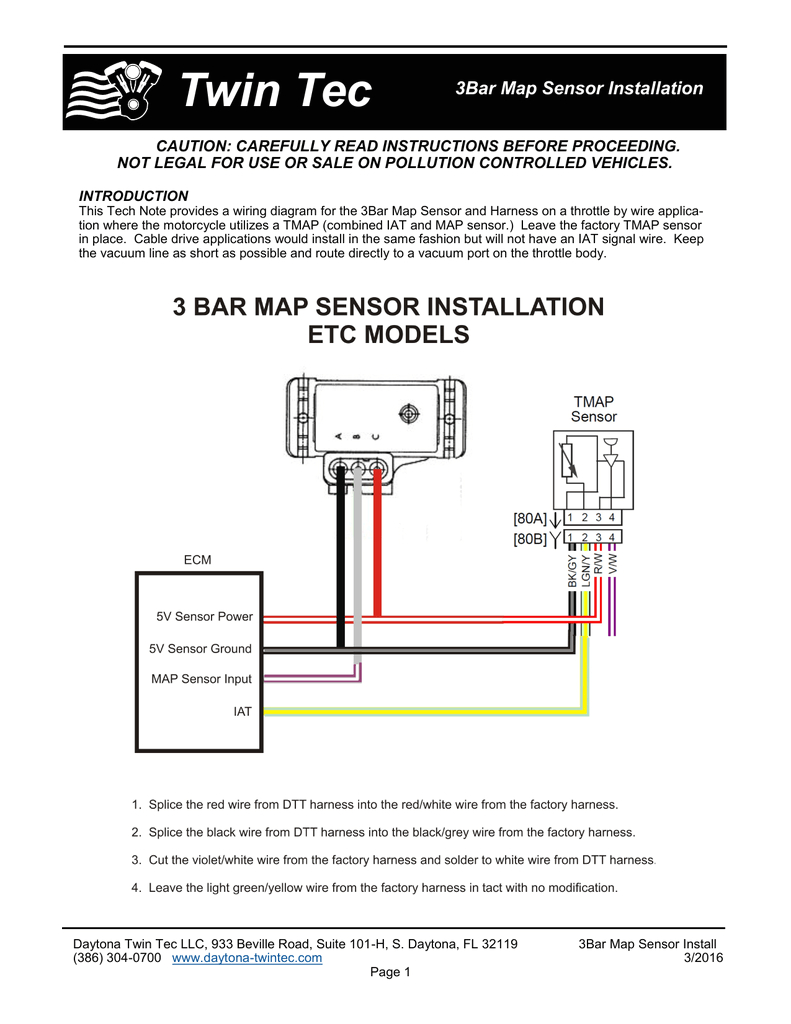 Twin Tec

3Bar Map Sensor Installation

CAUTION: CAREFULLY READ INSTRUCTIONS BEFORE PROCEEDING.
NOT LEGAL FOR USE OR SALE ON POLLUTION CONTROLLED VEHICLES.

INTRODUCTION
This Tech Note provides a wiring diagram for the 3Bar Map Sensor and Harness on a throttle by wire application where the motorcycle utilizes a TMAP (combined IAT and MAP sensor.) Leave the factory TMAP sensor in place. Cable drive applications would install in the same fashion but will not have an IAT signal wire. Keep the vacuum line as short as possible and route directly to a vacuum port on the throttle body.

3 BAR MAP SENSOR INSTALLATION
ETC MODELS

A B C

TMAP
Sensor

[80A] 1 2 3 4
[80B] 1 2 3 4

BK/GY LGN/Y R/W V/W

ECM

5V Sensor Power

5V Sensor Ground

MAP Sensor Input

IAT

1. Splice the red wire from DTT harness into the red/white wire from the factory harness.

2. Splice the black wire from DTT harness into the black/grey wire from the factory harness.

3. Cut the violet/white wire from the factory harness and solder to white wire from DTT harness.

4. Leave the light green/yellow wire from the factory harness in tact with no modification.

Daytona Twin Tec LLC, 933 Beville Road, Suite 101-H, S. Daytona, FL 32119
(386) 304-0700 www.daytona-twintec.com

3Bar Map Sensor Install
3/2016

Page 1