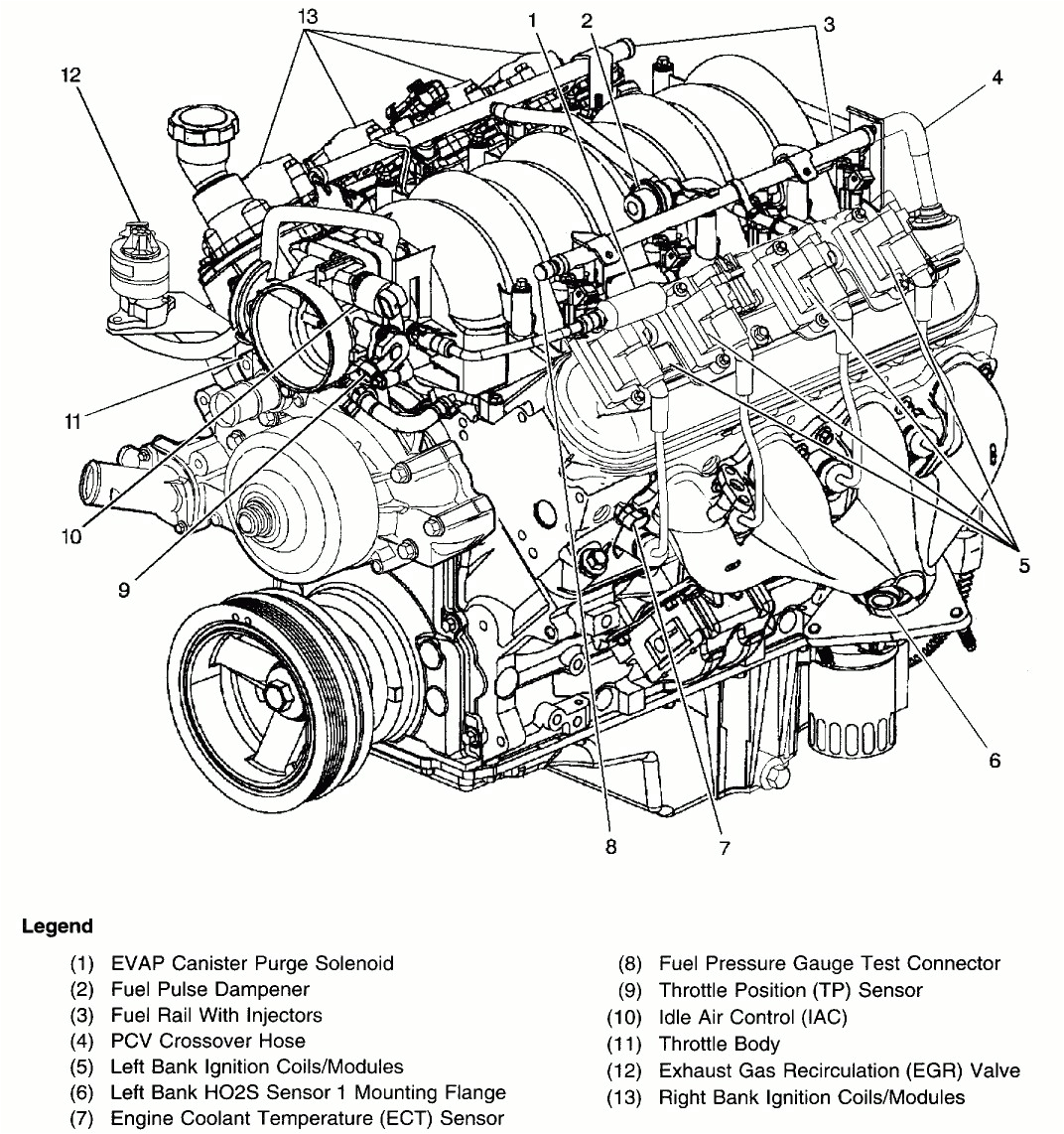 13
1
2
3
4
12
11
10
9
5
6
8
7

Legend

(1) EVAP Canister Purge Solenoid
(2) Fuel Pulse Dampener
(3) Fuel Rail With Injectors
(4) PCV Crossover Hose
(5) Left Bank Ignition Coils/Modules
(6) Left Bank HO2S Sensor 1 Mounting Flange
(7) Engine Coolant Temperature (ECT) Sensor

(8) Fuel Pressure Gauge Test Connector
(9) Throttle Position (TP) Sensor
(10) Idle Air Control (IAC)
(11) Throttle Body
(12) Exhaust Gas Recirculation (EGR) Valve
(13) Right Bank Ignition Coils/Modules