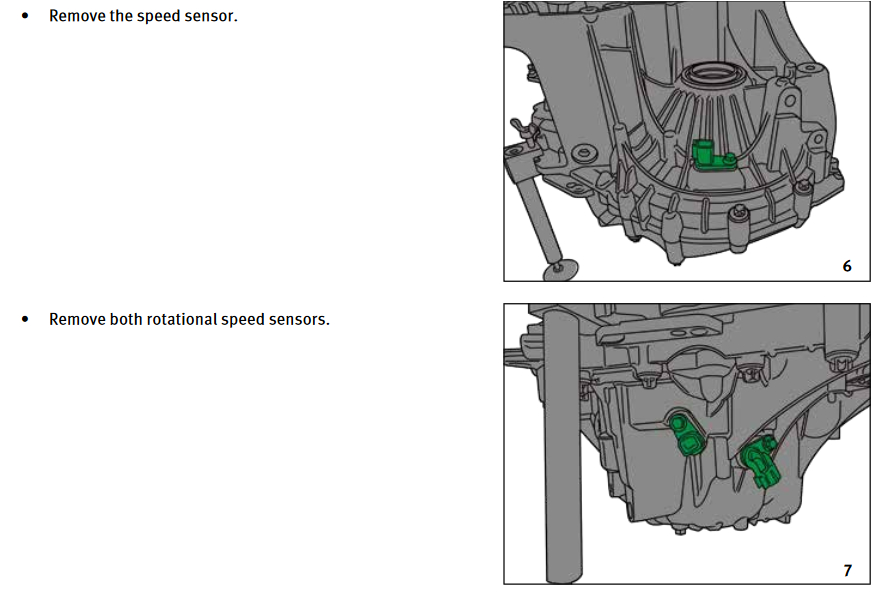 • Remove the speed sensor.

6

• Remove both rotational speed sensors.

7