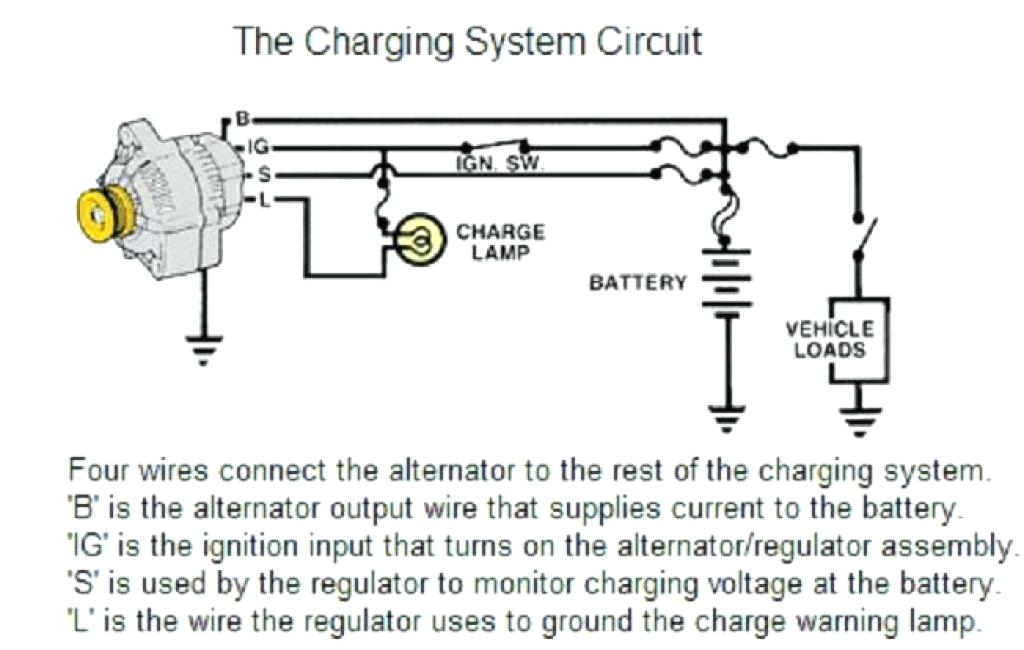 The Charging System Circuit

B
IG
S
L
IGN. SW.
CHARGE LAMP
BATTERY
VEHICLE LOADS

Four wires connect the alternator to the rest of the charging system.
'B' is the alternator output wire that supplies current to the battery.
'IG' is the ignition input that turns on the alternator/regulator assembly.
'S' is used by the regulator to monitor charging voltage at the battery.
'L' is the wire the regulator uses to ground the charge warning lamp.