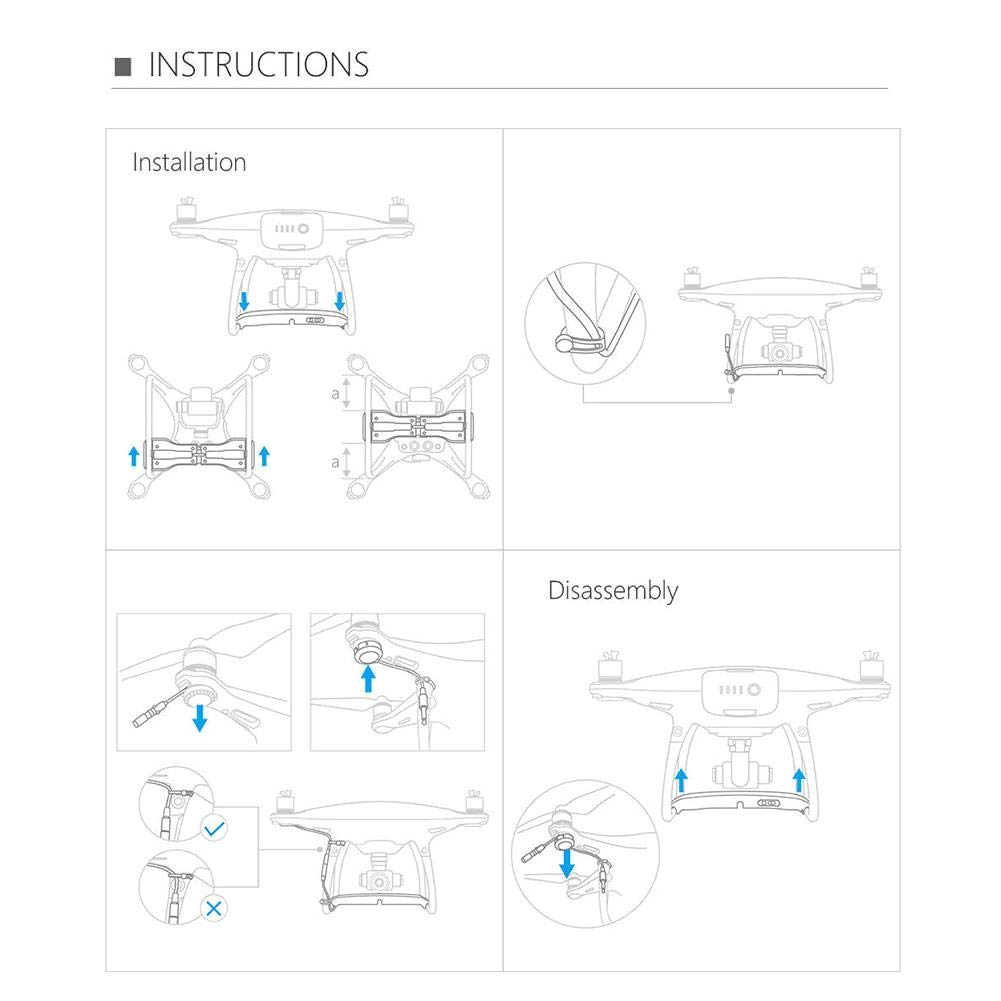 INSTRUCTIONS

Installation

a

a

Disassembly