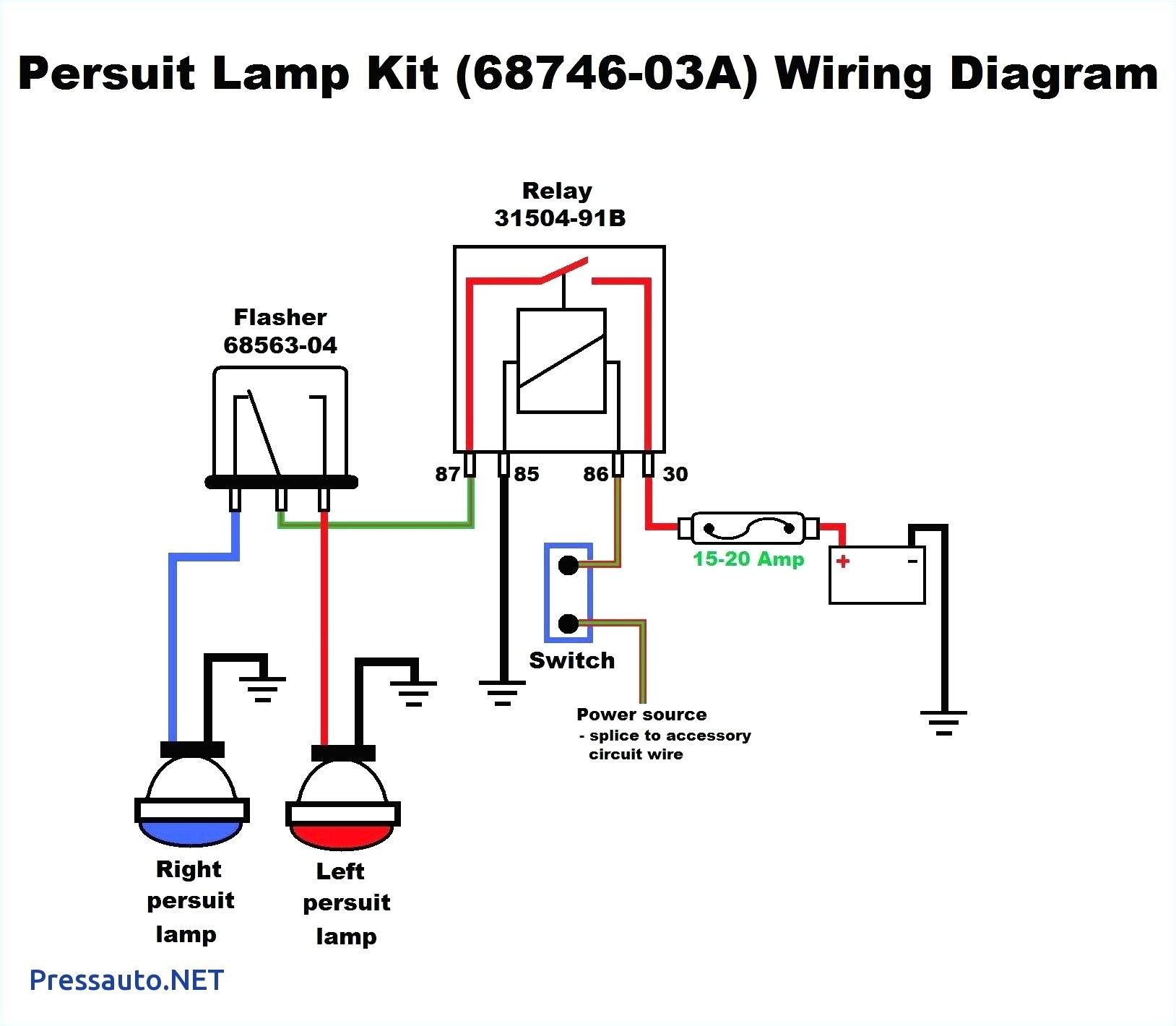 Persuit Lamp Kit (68746-03A) Wiring Diagram

Relay
31504-91B

Flasher
68563-04

87
85
86
30

15-20 Amp

+
-

Switch

Power source
- splice to accessory circuit wire

Right persuit lamp

Left persuit lamp

Pressauto.NET