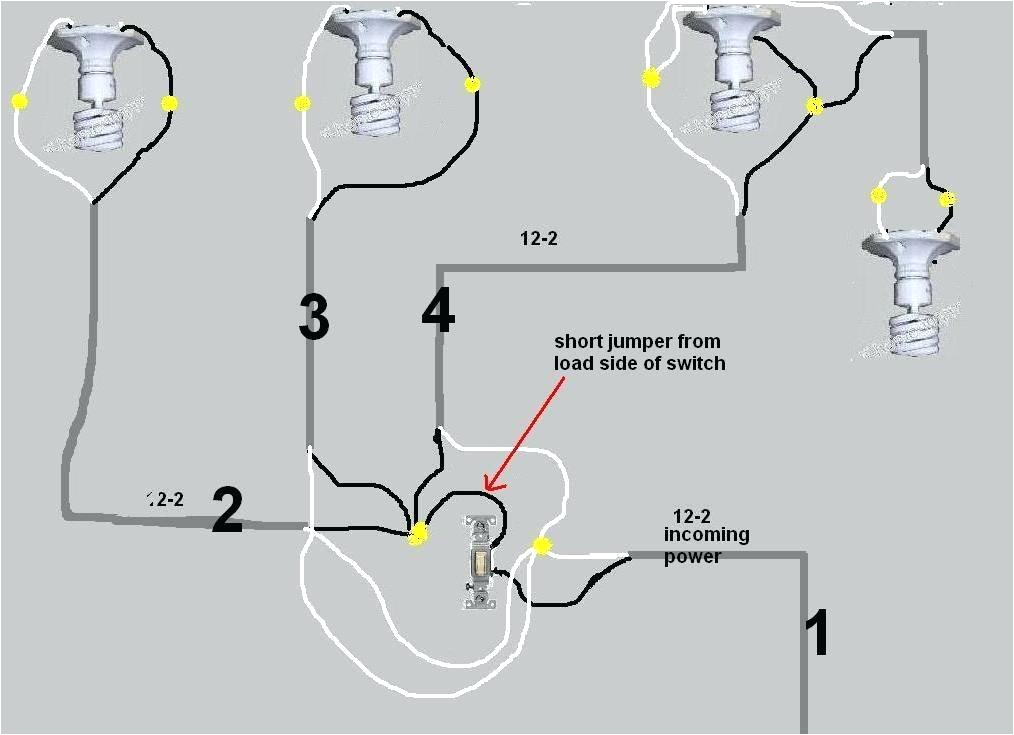 12-2

3

4

short jumper from load side of switch

12-2

2

12-2 incoming power

1