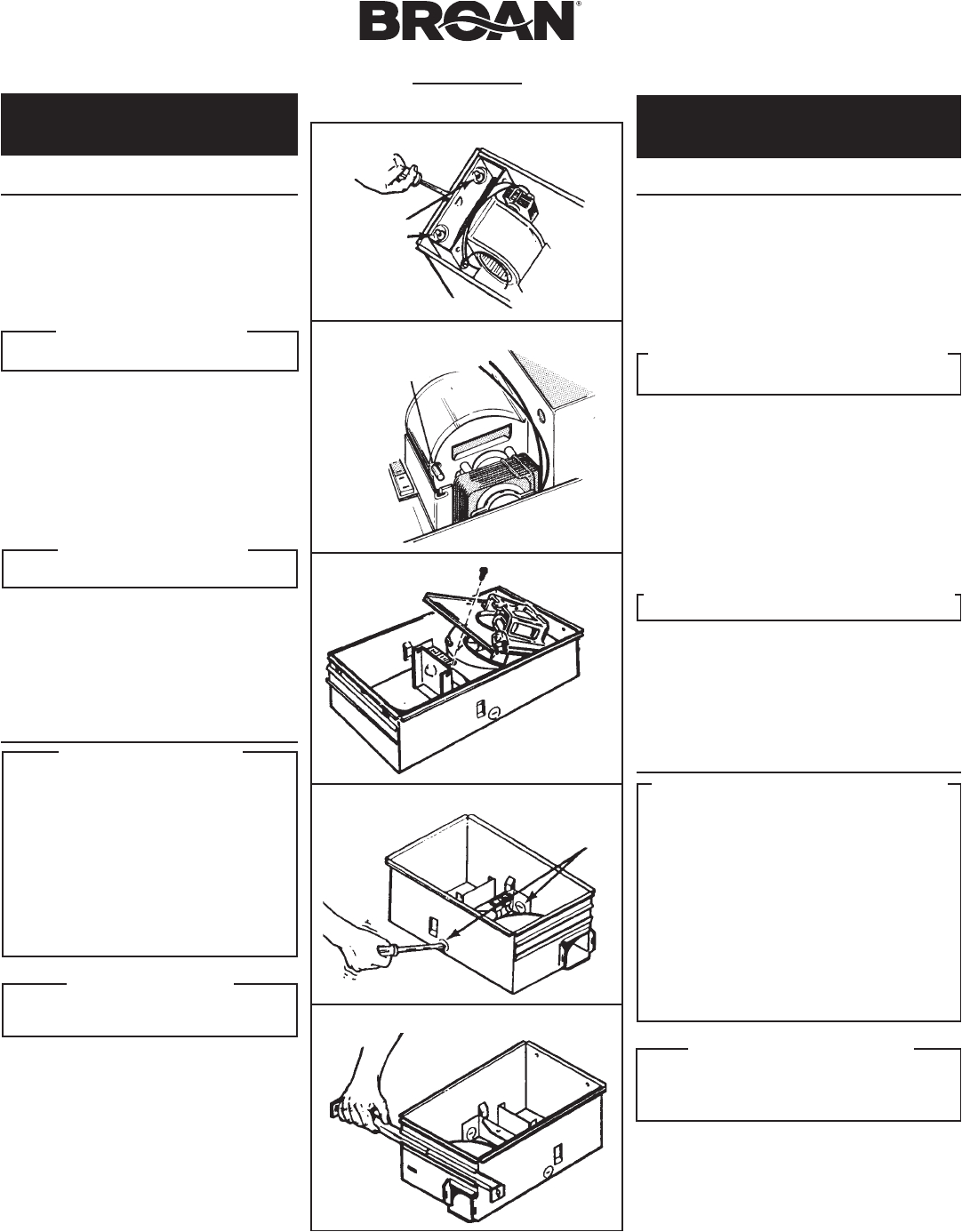 BROAN®