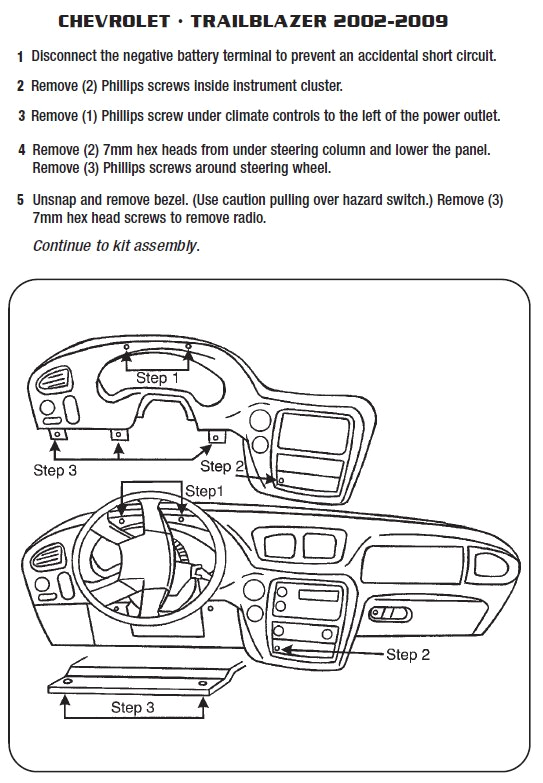 CHEVROLET · TRAILBLAZER 2002-2009

1 Disconnect the negative battery terminal to prevent an accidental short circuit.

2 Remove (2) Phillips screws inside instrument cluster.

3 Remove (1) Phillips screw under climate controls to the left of the power outlet.

4 Remove (2) 7mm hex heads from under steering column and lower the panel. Remove (3) Phillips screws around steering wheel.

5 Unsnap and remove bezel. (Use caution pulling over hazard switch.) Remove (3) 7mm hex head screws to remove radio.

Continue to kit assembly.

Step 1

Step 3

Step 2

Step1

Step 2

Step 3