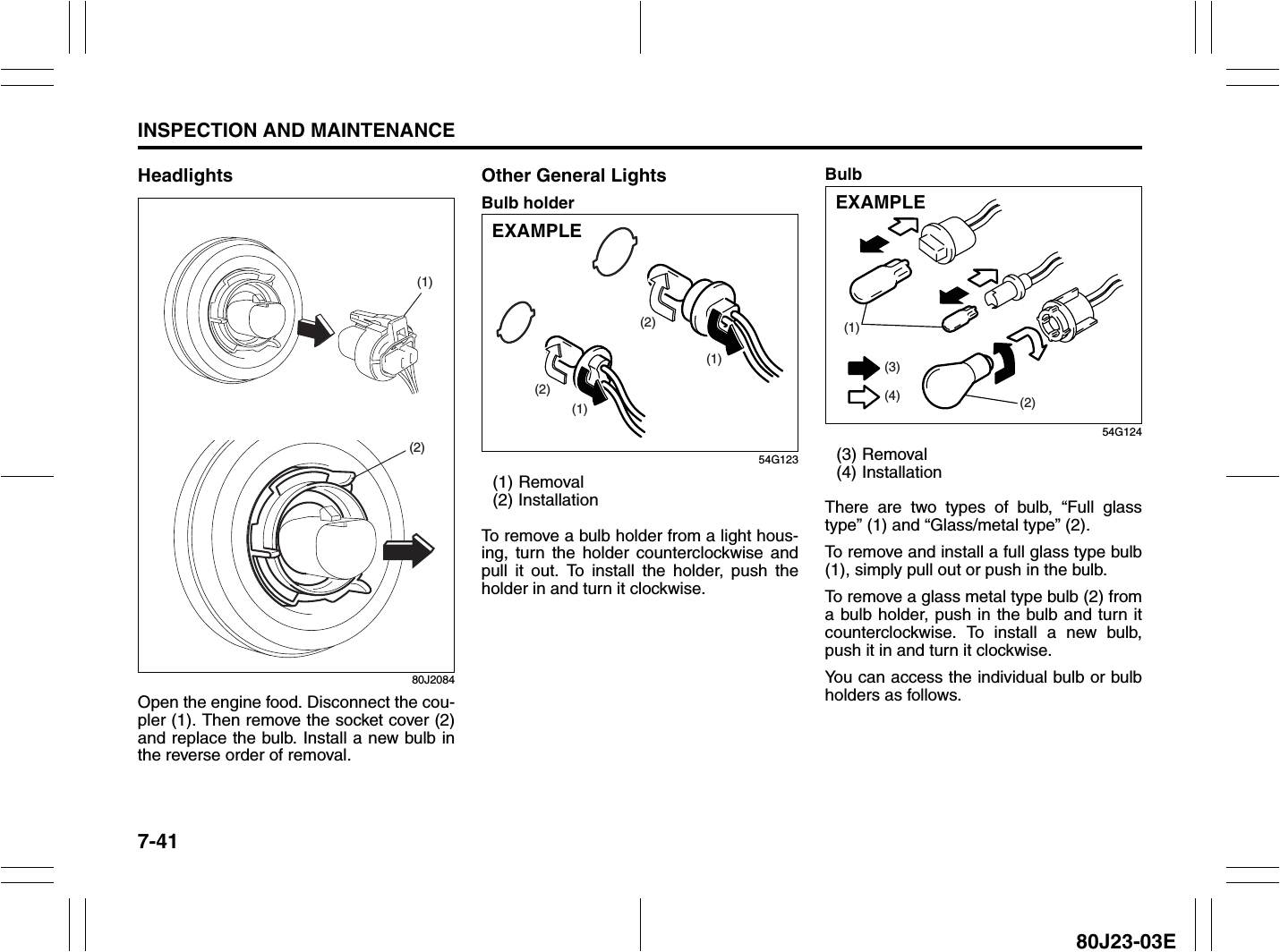 INSPECTION AND MAINTENANCE

Headlights

(1)

(2)

80J2084

Open the engine food. Disconnect the coupler (1). Then remove the socket cover (2) and replace the bulb. Install a new bulb in the reverse order of removal.

Other General Lights

Bulb holder

EXAMPLE

(2)

(1)

(2)

(1)

54G123

(1) Removal
(2) Installation

To remove a bulb holder from a light housing, turn the holder counterclockwise and pull it out. To install the holder, push the holder in and turn it clockwise.

Bulb

EXAMPLE

(1)

(3)

(4)

(2)

54G124

(3) Removal
(4) Installation

There are two types of bulb, “Full glass type” (1) and “Glass/metal type” (2).

To remove and install a full glass type bulb (1), simply pull out or push in the bulb.

To remove a glass metal type bulb (2) from a bulb holder, push in the bulb and turn it counterclockwise. To install a new bulb, push it in and turn it clockwise.

You can access the individual bulb or bulb holders as follows.

7-41

80J23-03E