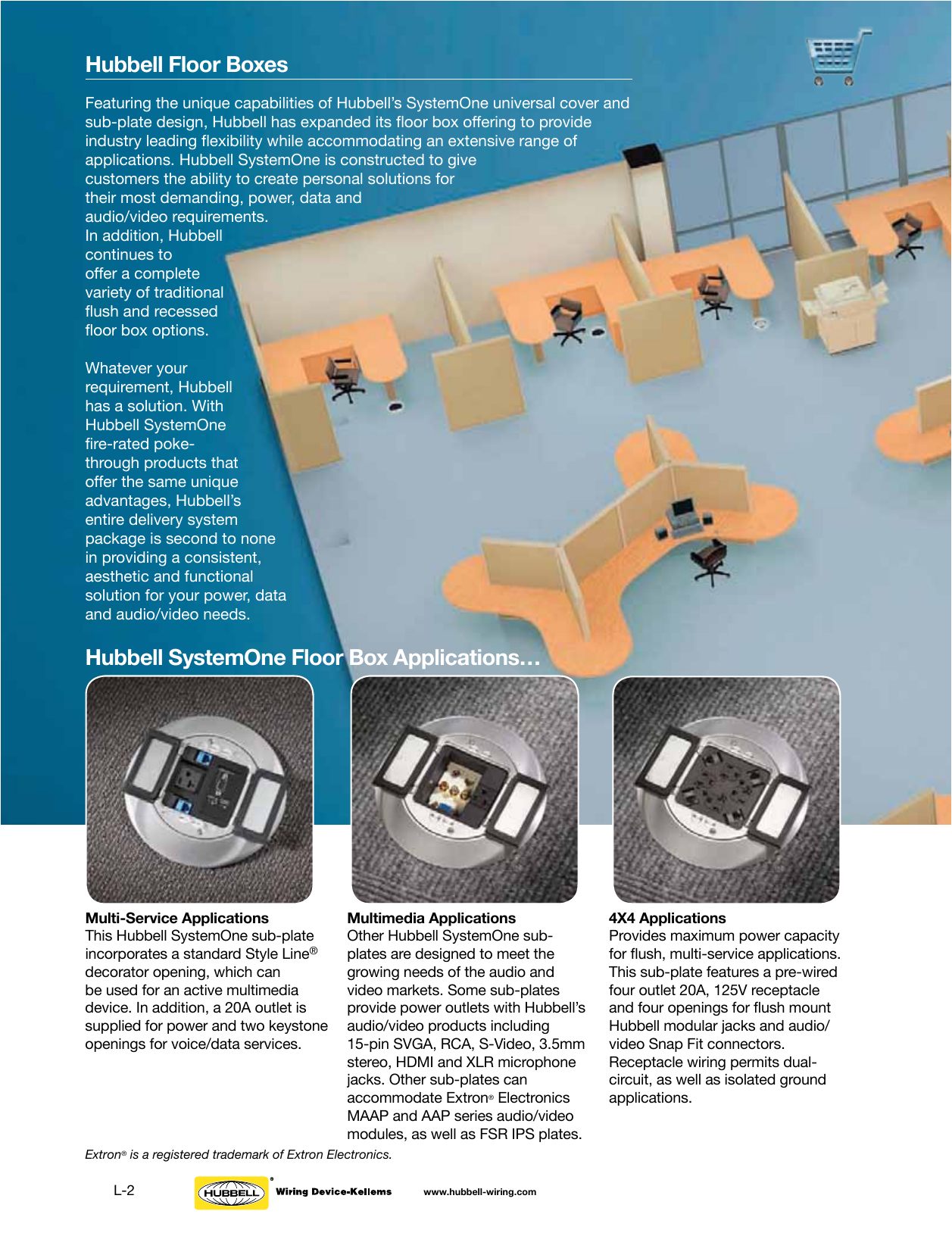 Hubbell Floor Boxes

Featuring the unique capabilities of Hubbell's SystemOne universal cover and sub-plate design, Hubbell has expanded its floor box offering to provide industry leading flexibility while accommodating an extensive range of applications. Hubbell SystemOne is constructed to give customers the ability to create personal solutions for their most demanding, power, data and audio/video requirements. In addition, Hubbell continues to offer a complete variety of traditional flush and recessed floor box options.

Whatever your requirement, Hubbell has a solution. With Hubbell SystemOne fire-rated poke-through products that offer the same unique advantages, Hubbell's entire delivery system package is second to none in providing a consistent, aesthetic and functional solution for your power, data and audio/video needs.

Hubbell SystemOne Floor Box Applications…

Multi-Service Applications
This Hubbell SystemOne sub-plate incorporates a standard Style Line® decorator opening, which can be used for an active multimedia device. In addition, a 20A outlet is supplied for power and two keystone openings for voice/data services.

Multimedia Applications
Other Hubbell SystemOne sub-plates are designed to meet the growing needs of the audio and video markets. Some sub-plates provide power outlets with Hubbell's audio/video products including 15-pin SVGA, RCA, S-Video, 3.5mm stereo, HDMI and XLR microphone jacks. Other sub-plates can accommodate Extron® Electronics MAAP and AAP series audio/video modules, as well as FSR IPS plates.

4X4 Applications
Provides maximum power capacity for flush, multi-service applications. This sub-plate features a pre-wired four outlet 20A, 125V receptacle and four openings for flush mount Hubbell modular jacks and audio/video Snap Fit connectors. Receptacle wiring permits dual-circuit, as well as isolated ground applications.

Extron® is a registered trademark of Extron Electronics.

L-2 HUBBELL® Wiring Device-Kellems www.hubbell-wiring.com