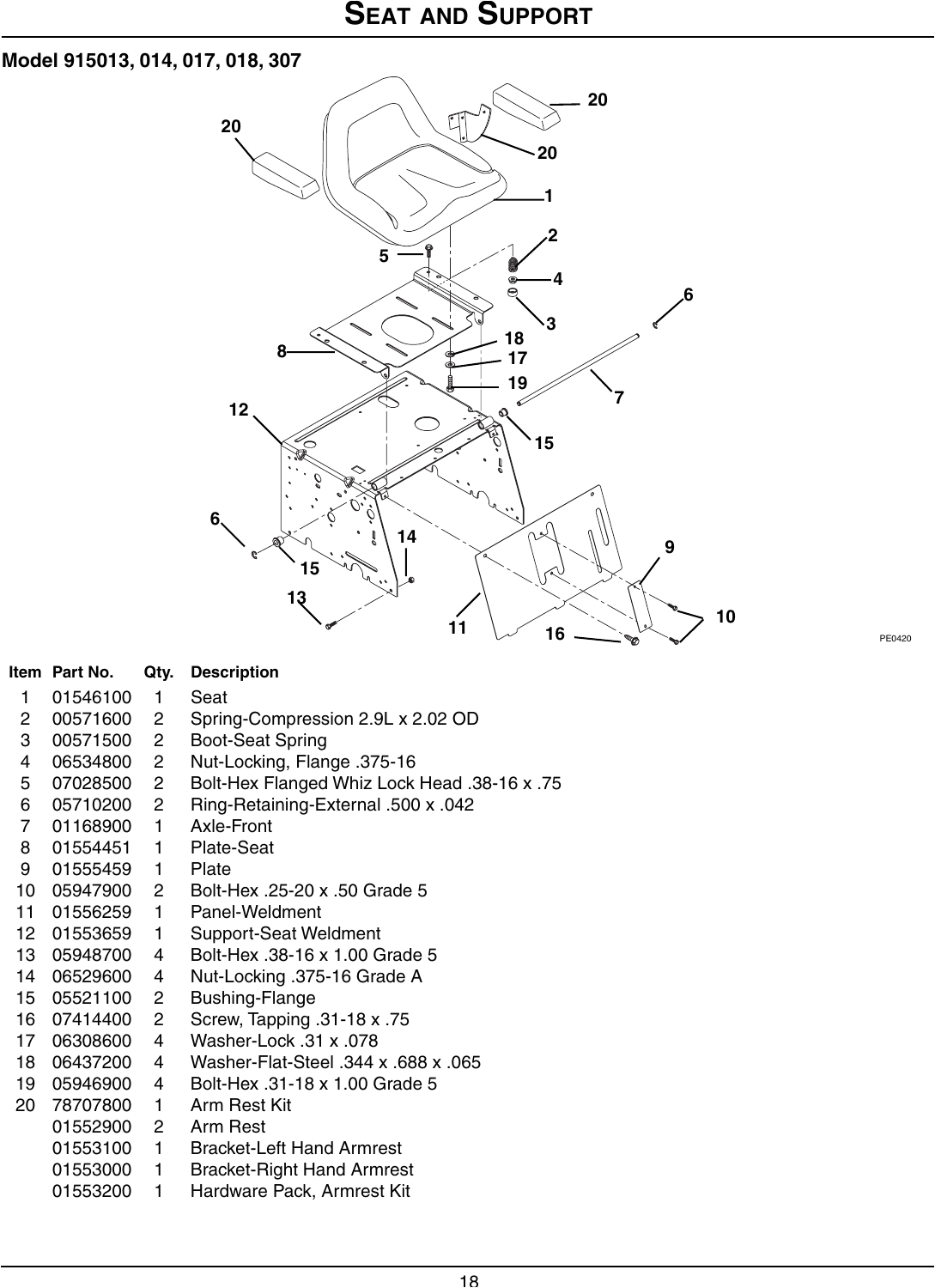 SEAT AND SUPPORT

Model 915013, 014, 017, 018, 307

20
20
20
1
2
5
4
6
3
18
8
17
19
7
12
15
6
14
9
15
13
10
11
16
PE0420

| Item | Part No. | Qty. | Description |
|---|---|---|---|
| 1 | 01546100 | 1 | Seat |
| 2 | 00571600 | 2 | Spring-Compression 2.9L x 2.02 OD |
| 3 | 00571500 | 2 | Boot-Seat Spring |
| 4 | 06534800 | 2 | Nut-Locking, Flange .375-16 |
| 5 | 07028500 | 2 | Bolt-Hex Flanged Whiz Lock Head .38-16 x .75 |
| 6 | 05710200 | 2 | Ring-Retaining-External .500 x .042 |
| 7 | 01168900 | 1 | Axle-Front |
| 8 | 01554451 | 1 | Plate-Seat |
| 9 | 01555459 | 1 | Plate |
| 10 | 05947900 | 2 | Bolt-Hex .25-20 x .50 Grade 5 |
| 11 | 01556259 | 1 | Panel-Weldment |
| 12 | 01553659 | 1 | Support-Seat Weldment |
| 13 | 05948700 | 4 | Bolt-Hex .38-16 x 1.00 Grade 5 |
| 14 | 06529600 | 4 | Nut-Locking .375-16 Grade A |
| 15 | 05521100 | 2 | Bushing-Flange |
| 16 | 07414400 | 2 | Screw, Tapping .31-18 x .75 |
| 17 | 06308600 | 4 | Washer-Lock .31 x .078 |
| 18 | 06437200 | 4 | Washer-Flat-Steel .344 x .688 x .065 |
| 19 | 05946900 | 4 | Bolt-Hex .31-18 x 1.00 Grade 5 |
| 20 | 78707800 | 1 | Arm Rest Kit |
| | 01552900 | 2 | Arm Rest |
| | 01553100 | 1 | Bracket-Left Hand Armrest |
| | 01553000 | 1 | Bracket-Right Hand Armrest |
| | 01553200 | 1 | Hardware Pack, Armrest Kit |

18