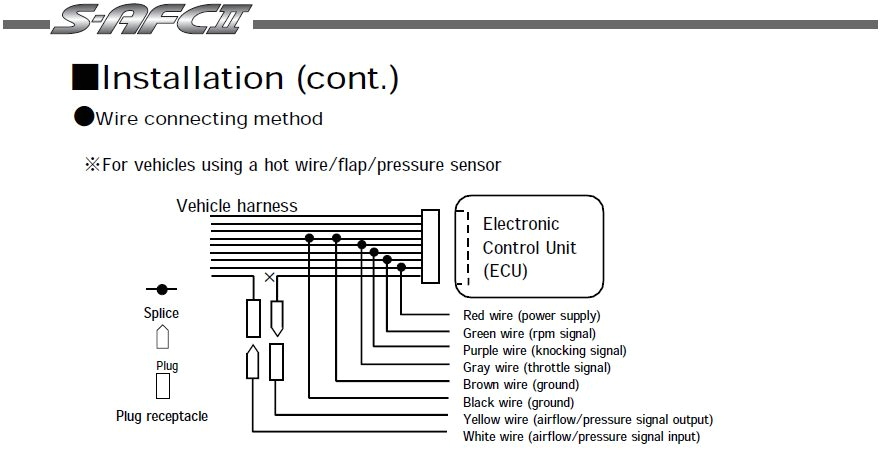 S-AFCII

■Installation (cont.)

●Wire connecting method

※For vehicles using a hot wire/flap/pressure sensor

Vehicle harness

Electronic Control Unit (ECU)

Splice

Plug

Plug receptacle

Red wire (power supply)
Green wire (rpm signal)
Purple wire (knocking signal)
Gray wire (throttle signal)
Brown wire (ground)
Black wire (ground)
Yellow wire (airflow/pressure signal output)
White wire (airflow/pressure signal input)