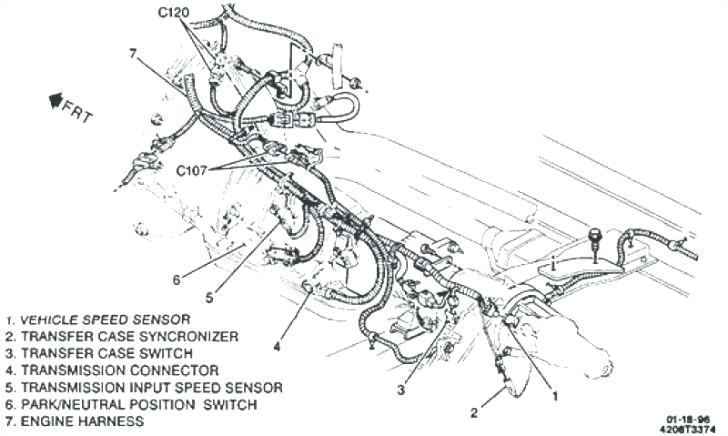 C120

7

FRT

C107

6

5

4

3

2

1

1. VEHICLE SPEED SENSOR
2. TRANSFER CASE SYNCRONIZER
3. TRANSFER CASE SWITCH
4. TRANSMISSION CONNECTOR
5. TRANSMISSION INPUT SPEED SENSOR
6. PARK/NEUTRAL POSITION SWITCH
7. ENGINE HARNESS

01-18-96
4208T3374