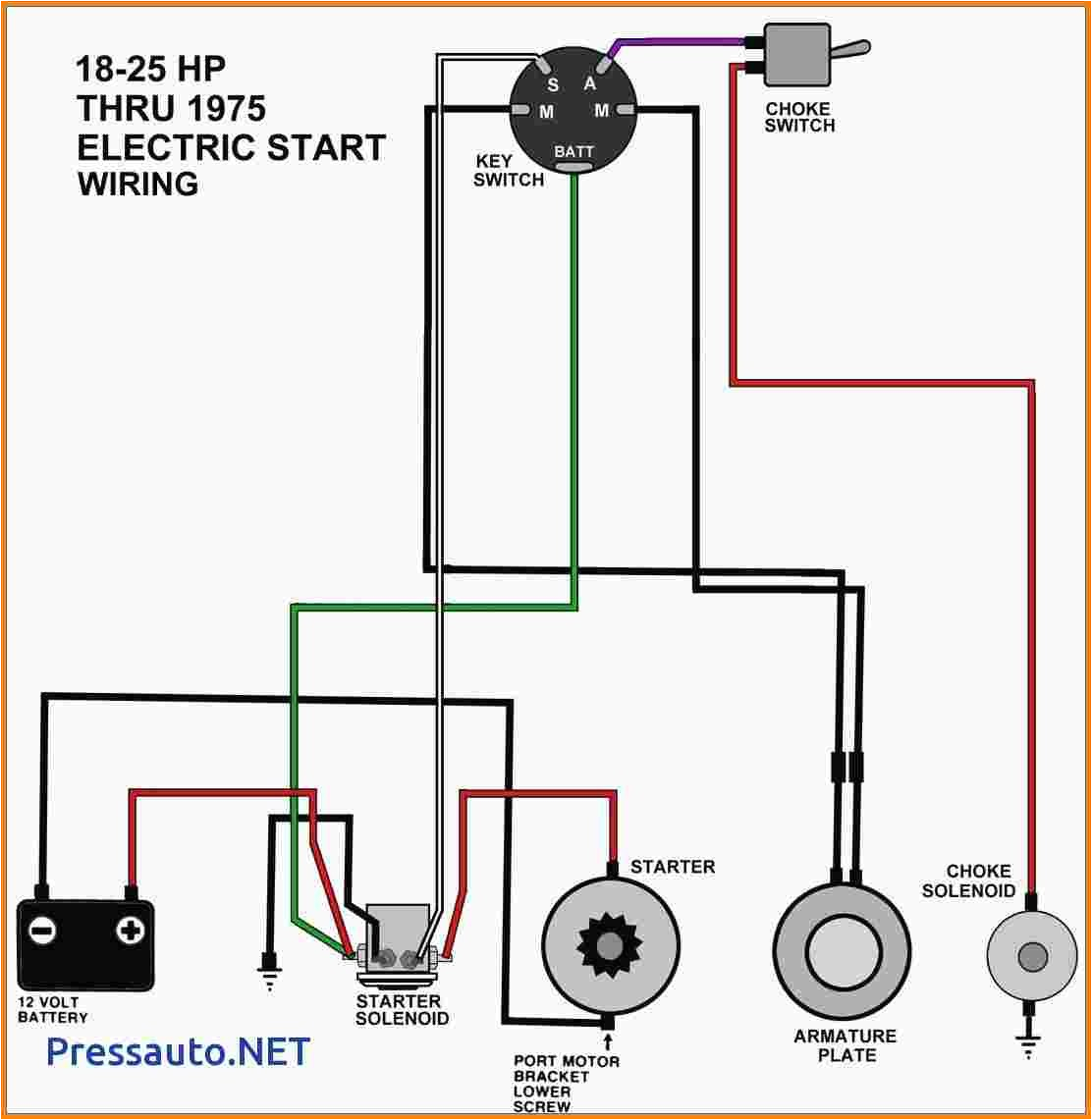 18-25 HP
THRU 1975
ELECTRIC START
WIRING

S
A
M
M
BATT
KEY
SWITCH

CHOKE
SWITCH

STARTER

CHOKE
SOLENOID

12 VOLT
BATTERY

STARTER
SOLENOID

PORT MOTOR
BRACKET
LOWER
SCREW

ARMATURE
PLATE

Pressauto.NET