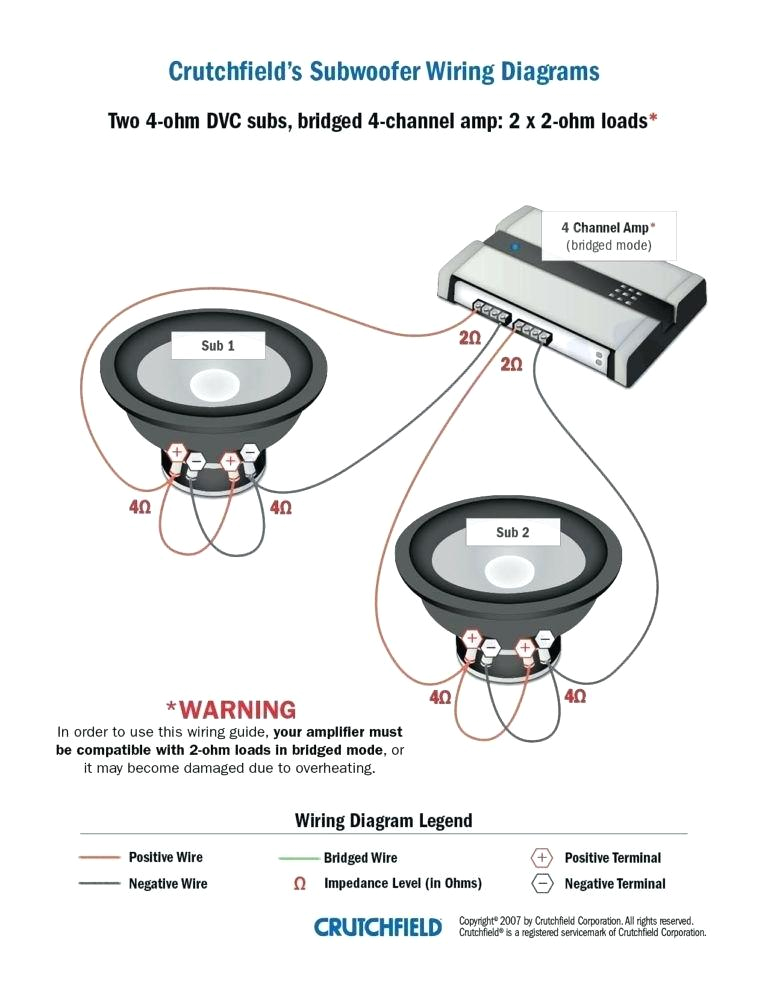 Crutchfield's Subwoofer Wiring Diagrams

Two 4-ohm DVC subs, bridged 4-channel amp: 2 x 2-ohm loads*

4 Channel Amp*
(bridged mode)

Sub 1

2Ω

2Ω

+ − + −

4Ω

4Ω

Sub 2

+ − + −

4Ω

4Ω

*WARNING
In order to use this wiring guide, your amplifier must be compatible with 2-ohm loads in bridged mode, or it may become damaged due to overheating.

Wiring Diagram Legend

Positive Wire

Negative Wire

Bridged Wire

Ω Impedance Level (in Ohms)

+ Positive Terminal

− Negative Terminal

CRUTCHFIELD

Copyright© 2007 by Crutchfield Corporation. All rights reserved.
Crutchfield® is a registered servicemark of Crutchfield Corporation.