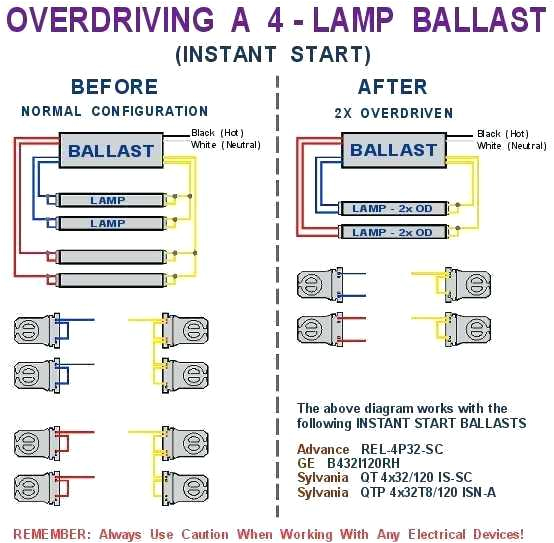 OVERDRIVING A 4 - LAMP BALLAST
(INSTANT START)

BEFORE
NORMAL CONFIGURATION

BALLAST
Black (Hot)
White (Neutral)

LAMP
LAMP

AFTER
2X OVERDRIVEN

BALLAST
Black (Hot)
White (Neutral)

LAMP - 2x OD
LAMP - 2x OD

The above diagram works with the following INSTANT START BALLASTS

Advance REL-4P32-SC
GE B432I120RH
Sylvania QT 4x32/120 IS-SC
Sylvania QTP 4x32T8/120 ISN-A

REMEMBER: Always Use Caution When Working With Any Electrical Devices!