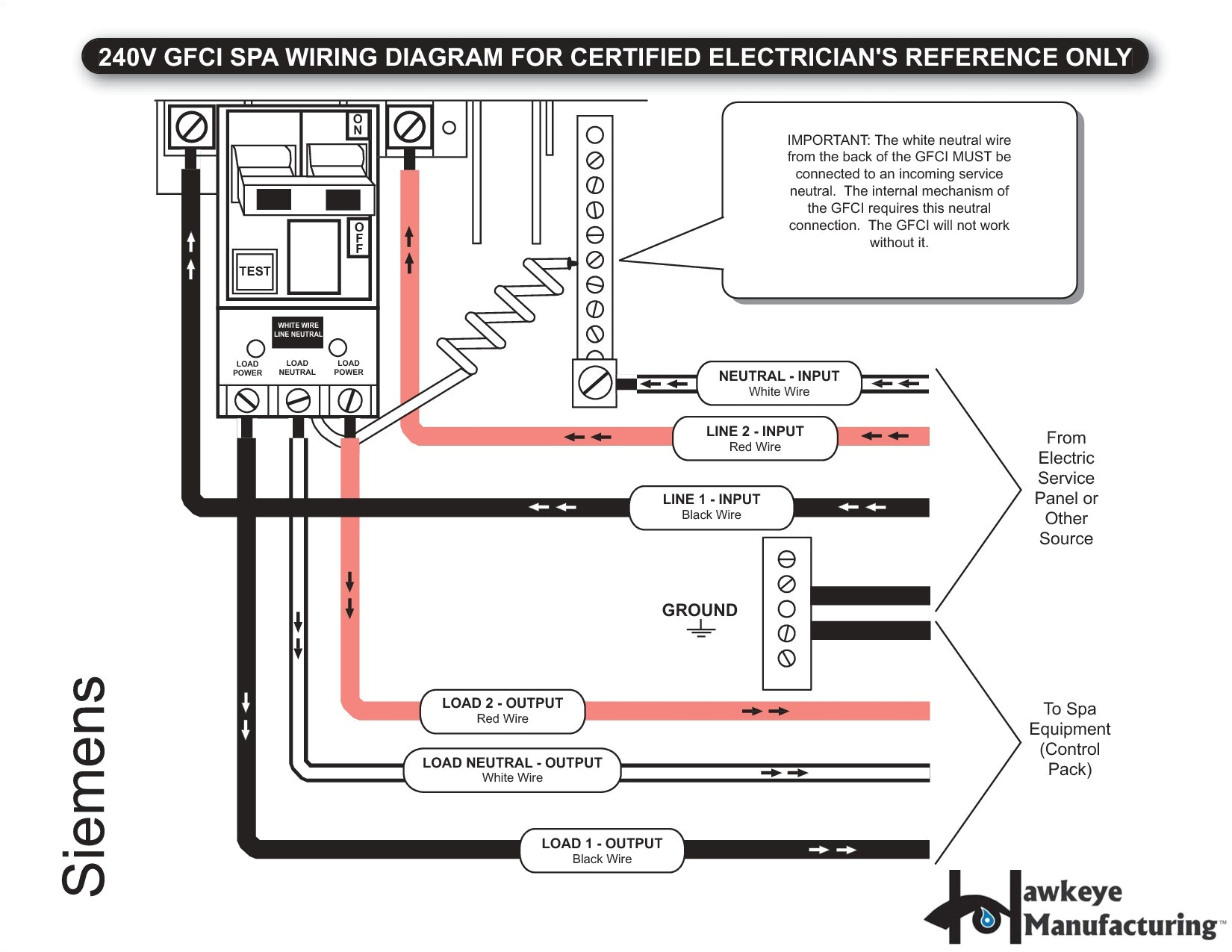 240V GFCI SPA WIRING DIAGRAM FOR CERTIFIED ELECTRICIAN'S REFERENCE ONLY

ON

OFF

TEST

WHITE WIRE LINE NEUTRAL

LOAD POWER

LOAD NEUTRAL

LOAD POWER

IMPORTANT: The white neutral wire from the back of the GFCI MUST be connected to an incoming service neutral. The internal mechanism of the GFCI requires this neutral connection. The GFCI will not work without it.

NEUTRAL - INPUT
White Wire

LINE 2 - INPUT
Red Wire

LINE 1 - INPUT
Black Wire

From Electric Service Panel or Other Source

GROUND

LOAD 2 - OUTPUT
Red Wire

LOAD NEUTRAL - OUTPUT
White Wire

LOAD 1 - OUTPUT
Black Wire

To Spa Equipment (Control Pack)

Siemens

Hawkeye Manufacturing™