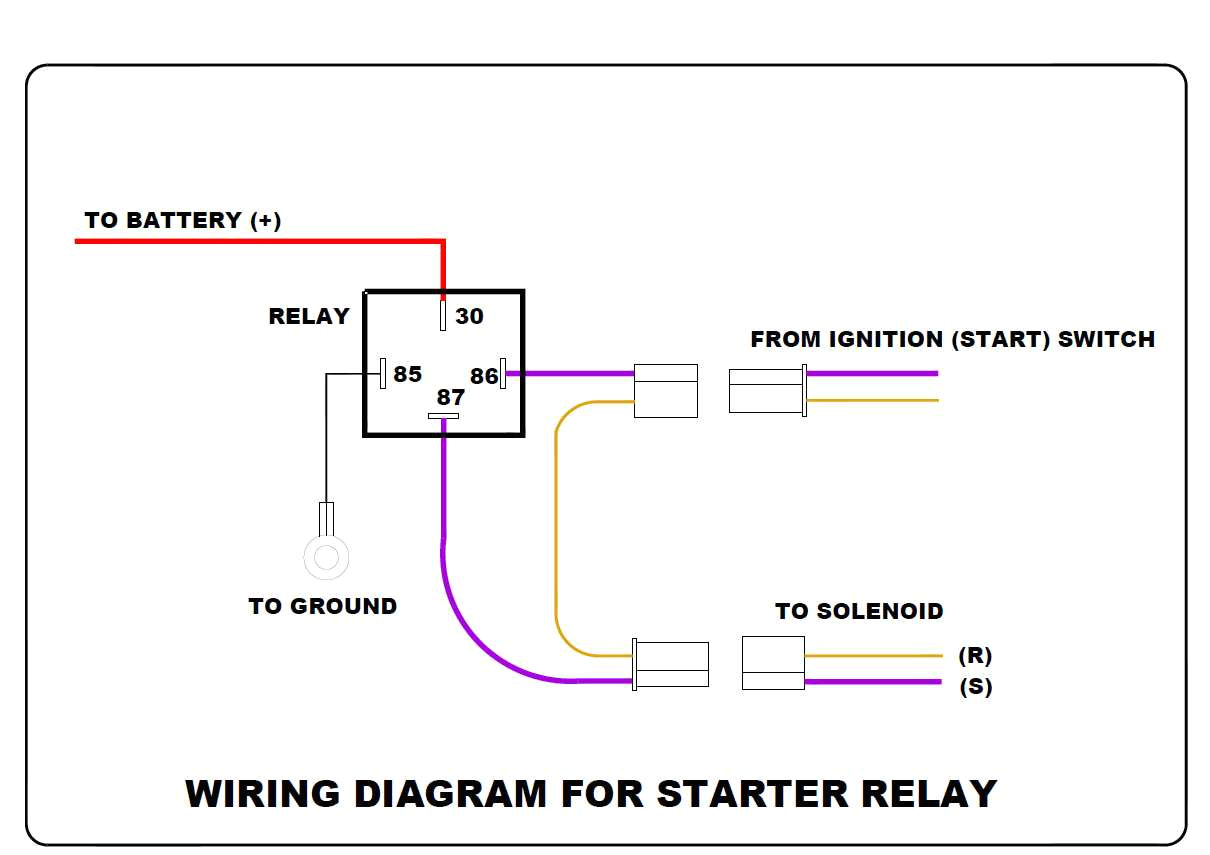 TO BATTERY (+)

RELAY

30

85

86

87

FROM IGNITION (START) SWITCH

TO GROUND

TO SOLENOID

(R)

(S)

WIRING DIAGRAM FOR STARTER RELAY