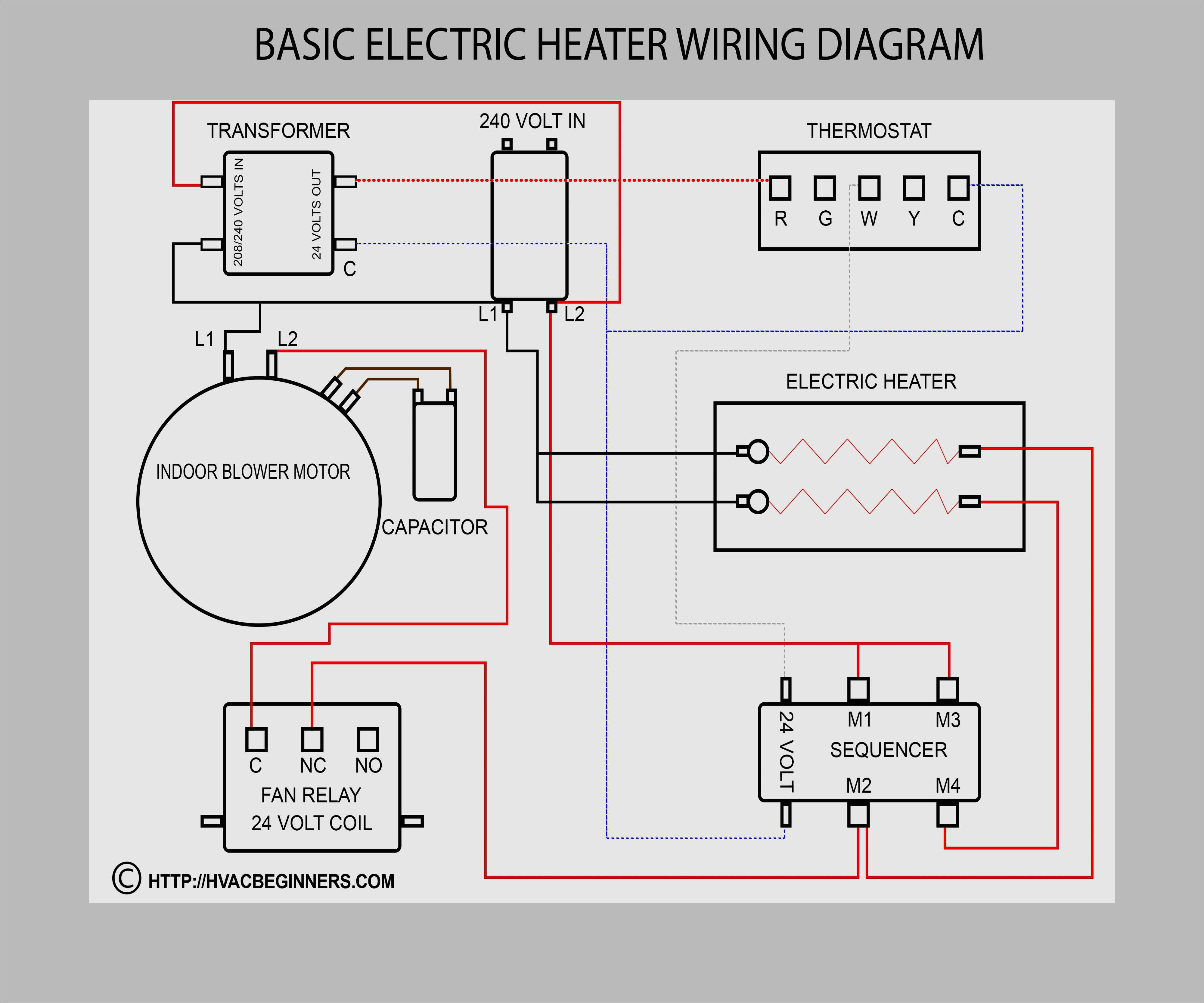 BASIC ELECTRIC HEATER WIRING DIAGRAM

TRANSFORMER

208/240 VOLTS IN

24 VOLTS OUT

C

240 VOLT IN

L1

L2

THERMOSTAT

R G W Y C

L1

L2

INDOOR BLOWER MOTOR

CAPACITOR

ELECTRIC HEATER

C NC NO

FAN RELAY
24 VOLT COIL

24 VOLT

M1

M3

SEQUENCER

M2

M4

© HTTP://HVACBEGINNERS.COM