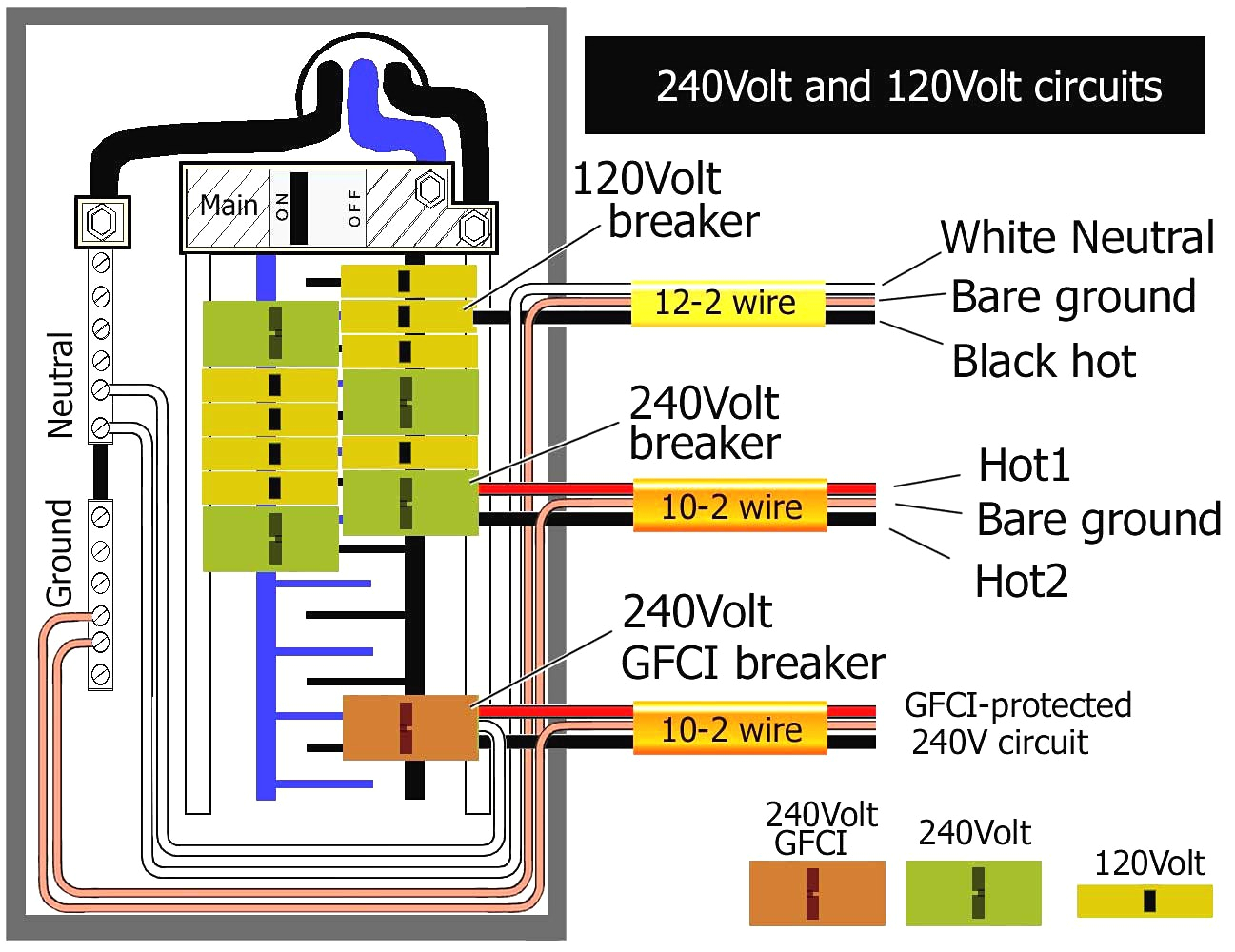 240Volt and 120Volt circuits

Main ON OFF

Neutral

Ground

120Volt breaker

12-2 wire

White Neutral
Bare ground
Black hot

240Volt breaker

10-2 wire

Hot1
Bare ground
Hot2

240Volt GFCI breaker

10-2 wire

GFCI-protected 240V circuit

240Volt GFCI

240Volt

120Volt