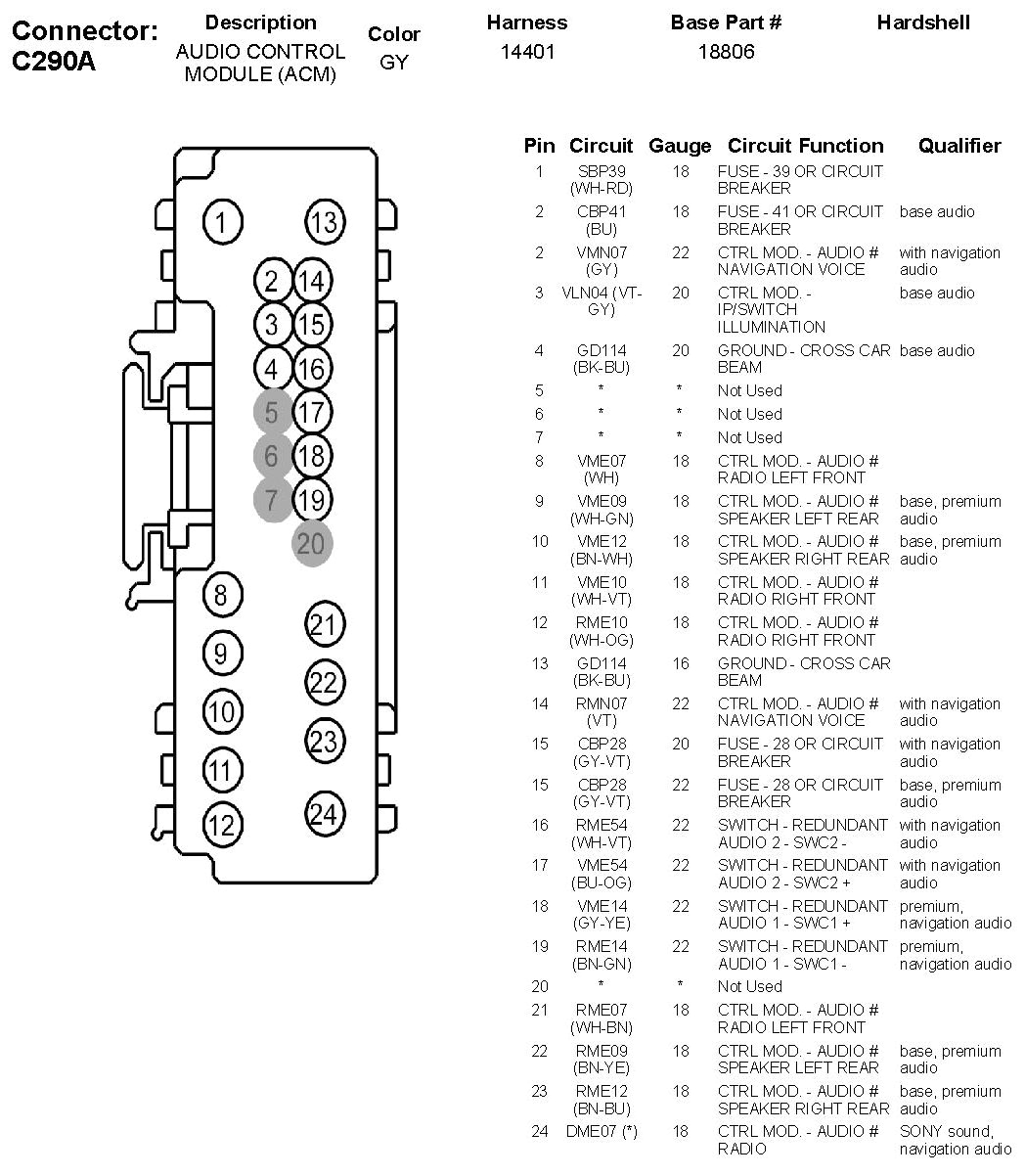 Connector: C290A

| Description | Color | Harness | Base Part # | Hardshell |
|---|---|---|---|---|
| AUDIO CONTROL MODULE (ACM) | GY | 14401 | 18806 | |

1 13 2 14 3 15 4 16 5 17 6 18 7 19 20 8 21 9 22 10 23 11 24 12

| Pin | Circuit | Gauge | Circuit Function | Qualifier |
|---|---|---|---|---|
| 1 | SBP39 (WH-RD) | 18 | FUSE - 39 OR CIRCUIT BREAKER | |
| 2 | CBP41 (BU) | 18 | FUSE - 41 OR CIRCUIT BREAKER | base audio |
| 2 | VMN07 (GY) | 22 | CTRL MOD. - AUDIO # NAVIGATION VOICE | with navigation audio |
| 3 | VLN04 (VT-GY) | 20 | CTRL MOD. - IP/SWITCH ILLUMINATION | base audio |
| 4 | GD114 (BK-BU) | 20 | GROUND - CROSS CAR BEAM | base audio |
| 5 | * | * | Not Used | |
| 6 | * | * | Not Used | |
| 7 | * | * | Not Used | |
| 8 | VME07 (WH) | 18 | CTRL MOD. - AUDIO # RADIO LEFT FRONT | |
| 9 | VME09 (WH-GN) | 18 | CTRL MOD. - AUDIO # SPEAKER LEFT REAR | base, premium audio |
| 10 | VME12 (BN-WH) | 18 | CTRL MOD. - AUDIO # SPEAKER RIGHT REAR | base, premium audio |
| 11 | VME10 (WH-VT) | 18 | CTRL MOD. - AUDIO # RADIO RIGHT FRONT | |
| 12 | RME10 (WH-OG) | 18 | CTRL MOD. - AUDIO # RADIO RIGHT FRONT | |
| 13 | GD114 (BK-BU) | 16 | GROUND - CROSS CAR BEAM | |
| 14 | RMN07 (VT) | 22 | CTRL MOD. - AUDIO # NAVIGATION VOICE | with navigation audio |
| 15 | CBP28 (GY-VT) | 20 | FUSE - 28 OR CIRCUIT BREAKER | with navigation audio |
| 15 | CBP28 (GY-VT) | 22 | FUSE - 28 OR CIRCUIT BREAKER | base, premium audio |
| 16 | RME54 (WH-VT) | 22 | SWITCH - REDUNDANT AUDIO 2 - SWC2 - | with navigation audio |
| 17 | VME54 (BU-OG) | 22 | SWITCH - REDUNDANT AUDIO 2 - SWC2 + | with navigation audio |
| 18 | VME14 (GY-YE) | 22 | SWITCH - REDUNDANT AUDIO 1 - SWC1 + | premium, navigation audio |
| 19 | RME14 (BN-GN) | 22 | SWITCH - REDUNDANT AUDIO 1 - SWC1 - | premium, navigation audio |
| 20 | * | * | Not Used | |
| 21 | RME07 (WH-BN) | 18 | CTRL MOD. - AUDIO # RADIO LEFT FRONT | |
| 22 | RME09 (BN-YE) | 18 | CTRL MOD. - AUDIO # SPEAKER LEFT REAR | base, premium audio |
| 23 | RME12 (BN-BU) | 18 | CTRL MOD. - AUDIO # SPEAKER RIGHT REAR | base, premium audio |
| 24 | DME07 (*) | 18 | CTRL MOD. - AUDIO # RADIO | SONY sound, navigation audio |