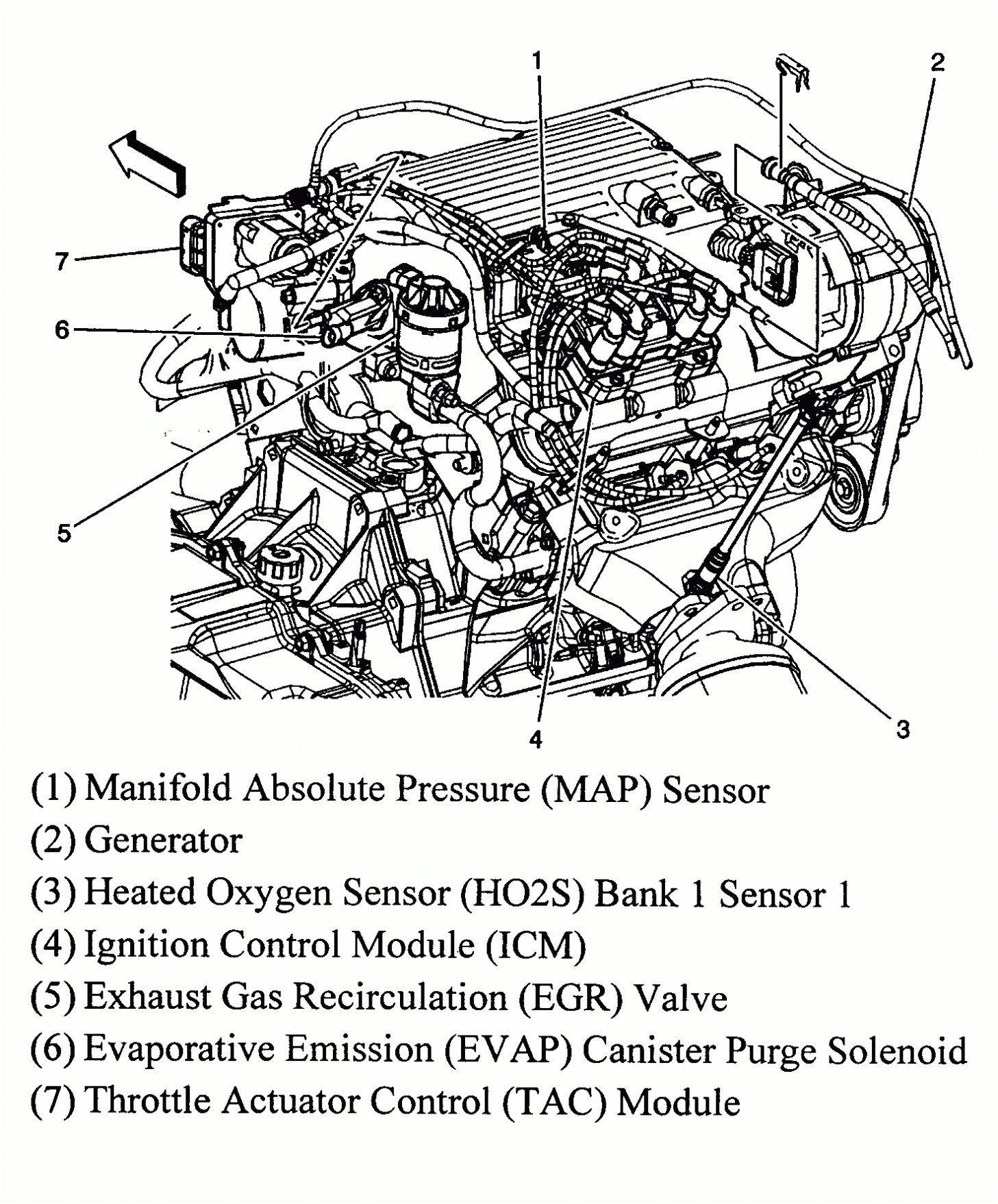 1
2
7
6
5
4
3

(1) Manifold Absolute Pressure (MAP) Sensor
(2) Generator
(3) Heated Oxygen Sensor (HO2S) Bank 1 Sensor 1
(4) Ignition Control Module (ICM)
(5) Exhaust Gas Recirculation (EGR) Valve
(6) Evaporative Emission (EVAP) Canister Purge Solenoid
(7) Throttle Actuator Control (TAC) Module