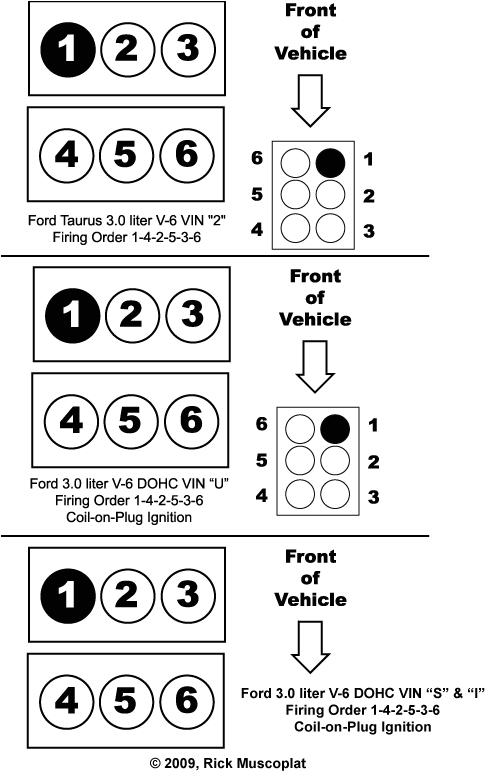 1 2 3

4 5 6

Front of Vehicle

6 1
5 2
4 3

Ford Taurus 3.0 liter V-6 VIN "2"
Firing Order 1-4-2-5-3-6

1 2 3

4 5 6

Front of Vehicle

6 1
5 2
4 3

Ford 3.0 liter V-6 DOHC VIN “U”
Firing Order 1-4-2-5-3-6
Coil-on-Plug Ignition

1 2 3

4 5 6

Front of Vehicle

Ford 3.0 liter V-6 DOHC VIN “S” & “I”
Firing Order 1-4-2-5-3-6
Coil-on-Plug Ignition

© 2009, Rick Muscoplat