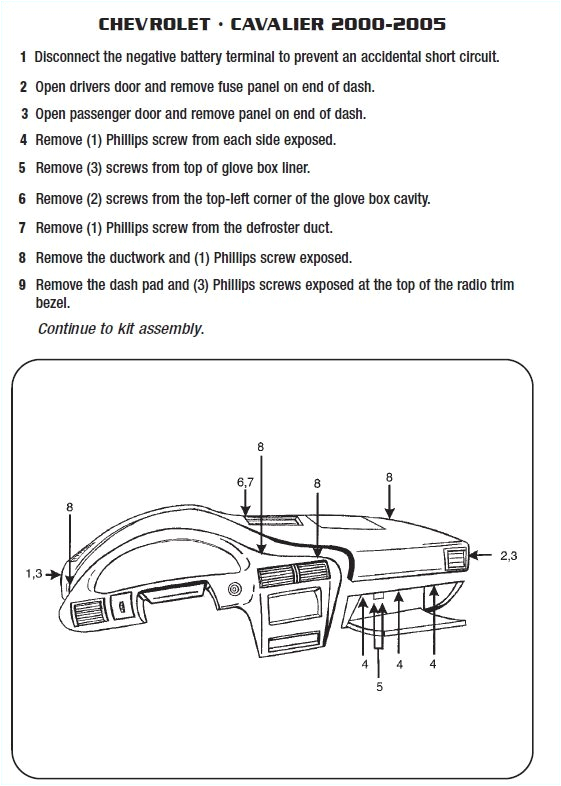 CHEVROLET · CAVALIER 2000-2005

1 Disconnect the negative battery terminal to prevent an accidental short circuit.

2 Open drivers door and remove fuse panel on end of dash.

3 Open passenger door and remove panel on end of dash.

4 Remove (1) Phillips screw from each side exposed.

5 Remove (3) screws from top of glove box liner.

6 Remove (2) screws from the top-left corner of the glove box cavity.

7 Remove (1) Phillips screw from the defroster duct.

8 Remove the ductwork and (1) Phillips screw exposed.

9 Remove the dash pad and (3) Phillips screws exposed at the top of the radio trim bezel.

Continue to kit assembly.

8
6,7
8
8
8
1,3
2,3
4
4
4
5