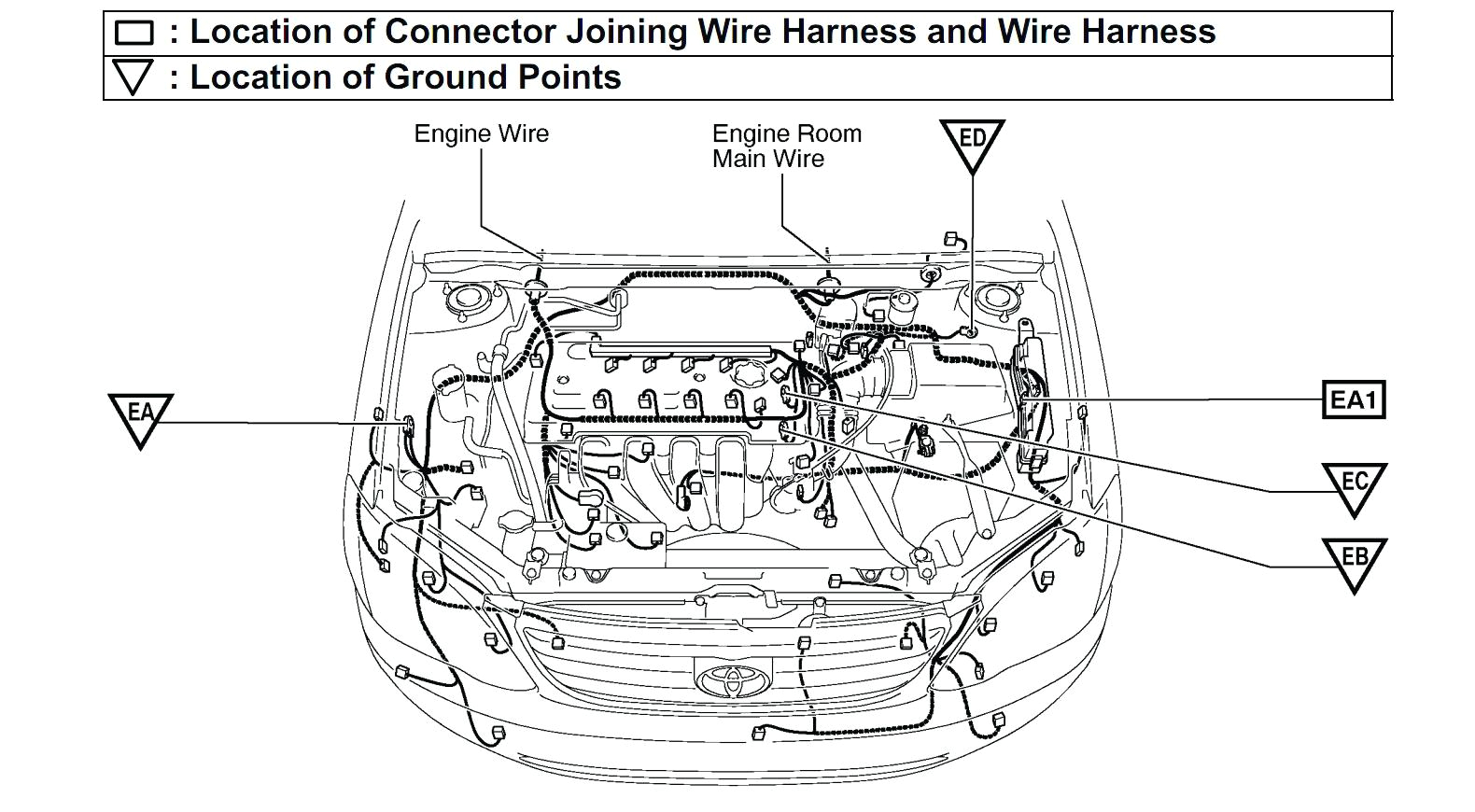 : Location of Connector Joining Wire Harness and Wire Harness
: Location of Ground Points

Engine Wire
Engine Room Main Wire
ED
EA
EA1
EC
EB