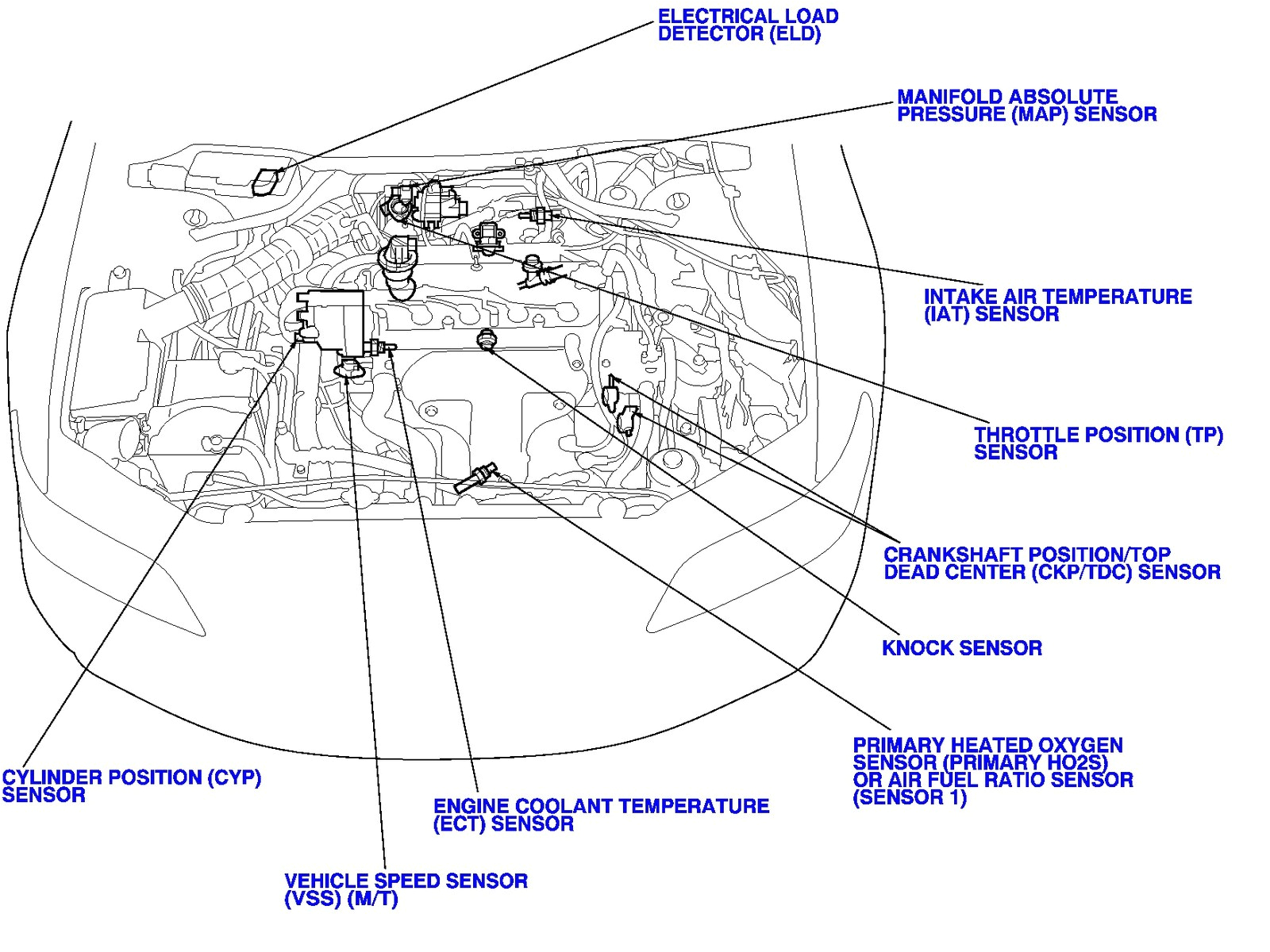 ELECTRICAL LOAD DETECTOR (ELD)

MANIFOLD ABSOLUTE PRESSURE (MAP) SENSOR

INTAKE AIR TEMPERATURE (IAT) SENSOR

THROTTLE POSITION (TP) SENSOR

CRANKSHAFT POSITION/TOP DEAD CENTER (CKP/TDC) SENSOR

KNOCK SENSOR

PRIMARY HEATED OXYGEN SENSOR (PRIMARY HO2S) OR AIR FUEL RATIO SENSOR (SENSOR 1)

CYLINDER POSITION (CYP) SENSOR

ENGINE COOLANT TEMPERATURE (ECT) SENSOR

VEHICLE SPEED SENSOR (VSS) (M/T)