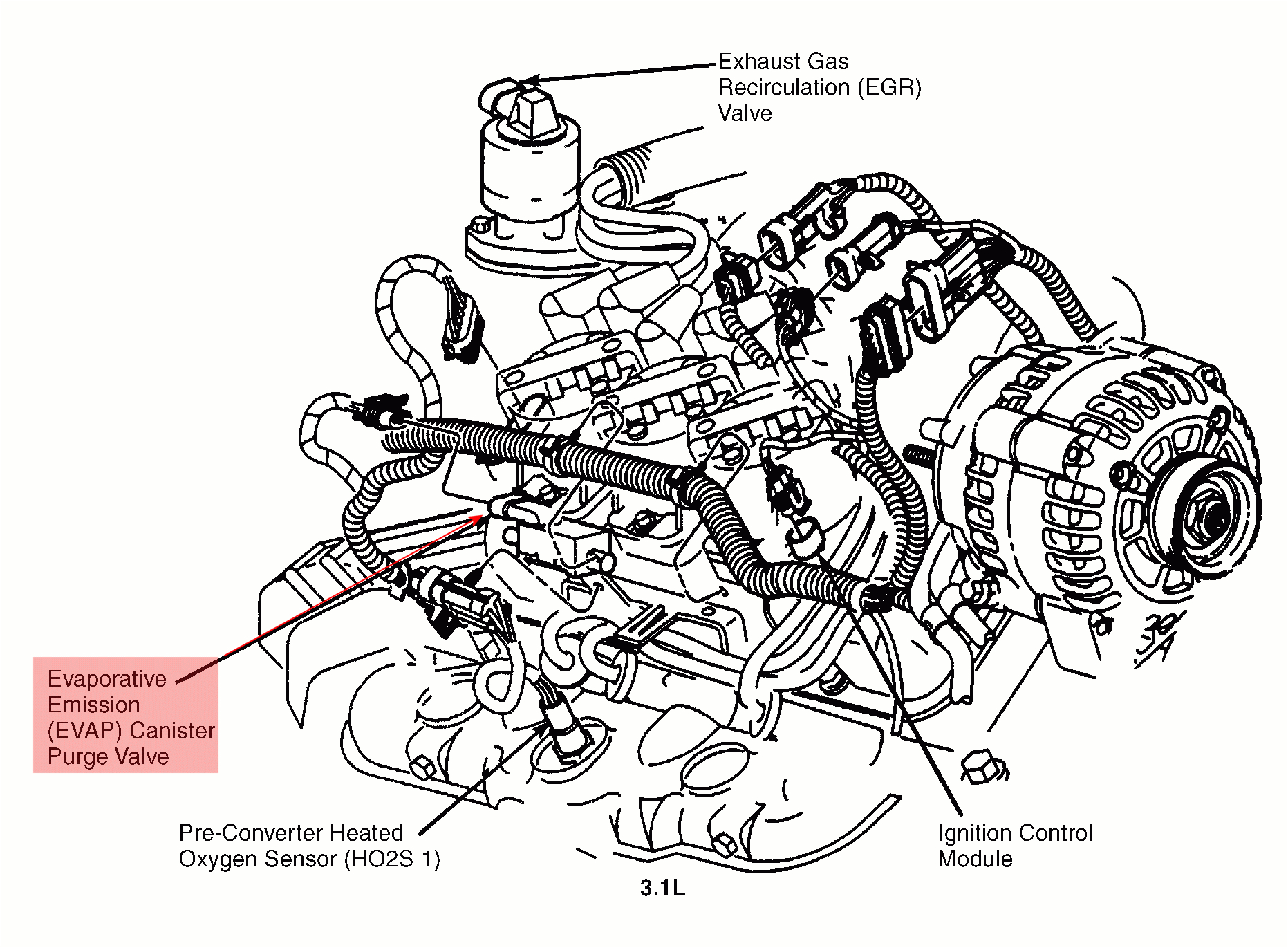 Exhaust Gas Recirculation (EGR) Valve

Evaporative Emission (EVAP) Canister Purge Valve

Pre-Converter Heated Oxygen Sensor (HO2S 1)

Ignition Control Module

3.1L