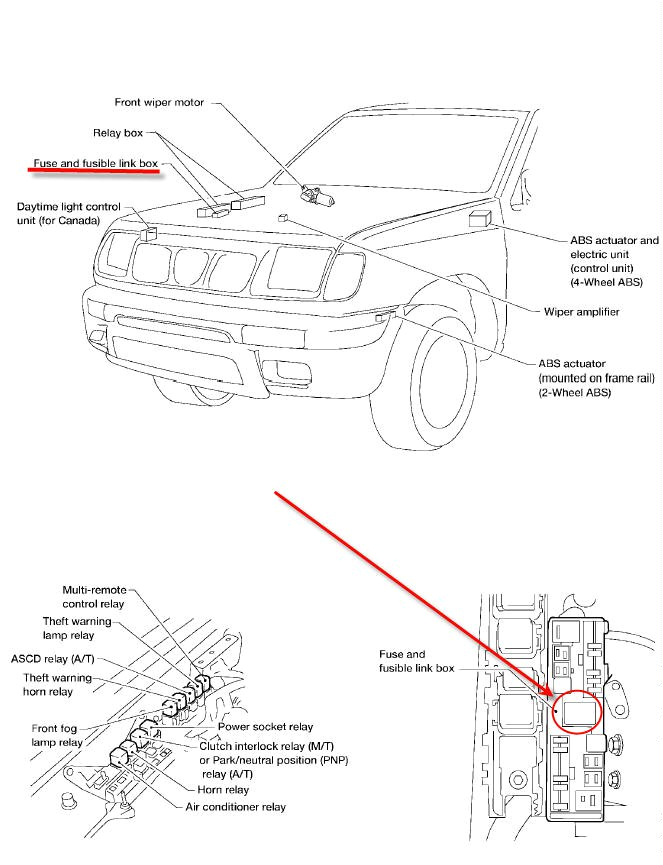 Front wiper motor

Relay box

Fuse and fusible link box

Daytime light control unit (for Canada)

ABS actuator and electric unit (control unit) (4-Wheel ABS)

Wiper amplifier

ABS actuator (mounted on frame rail) (2-Wheel ABS)

Multi-remote control relay

Theft warning lamp relay

ASCD relay (A/T)

Theft warning horn relay

Front fog lamp relay

Power socket relay

Clutch interlock relay (M/T) or Park/neutral position (PNP) relay (A/T)

Horn relay

Air conditioner relay

Fuse and fusible link box