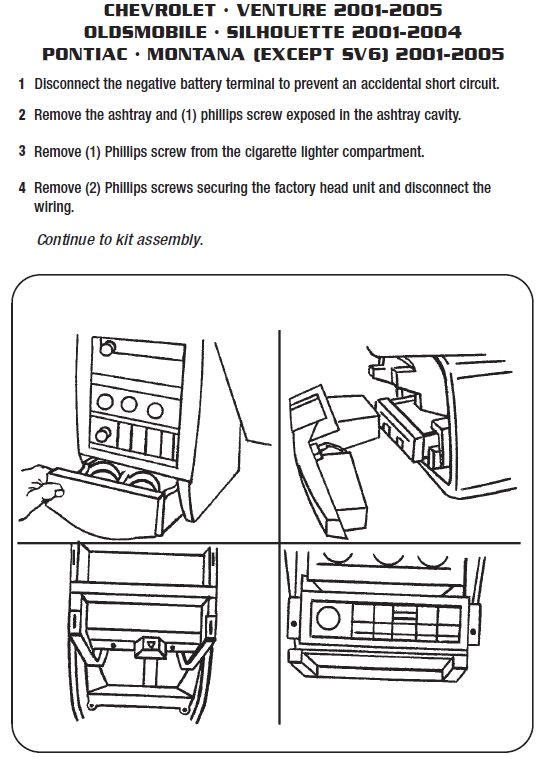 CHEVROLET · VENTURE 2001-2005
OLDSMOBILE · SILHOUETTE 2001-2004
PONTIAC · MONTANA (EXCEPT SV6) 2001-2005

1 Disconnect the negative battery terminal to prevent an accidental short circuit.

2 Remove the ashtray and (1) phillips screw exposed in the ashtray cavity.

3 Remove (1) Phillips screw from the cigarette lighter compartment.

4 Remove (2) Phillips screws securing the factory head unit and disconnect the wiring.

Continue to kit assembly.