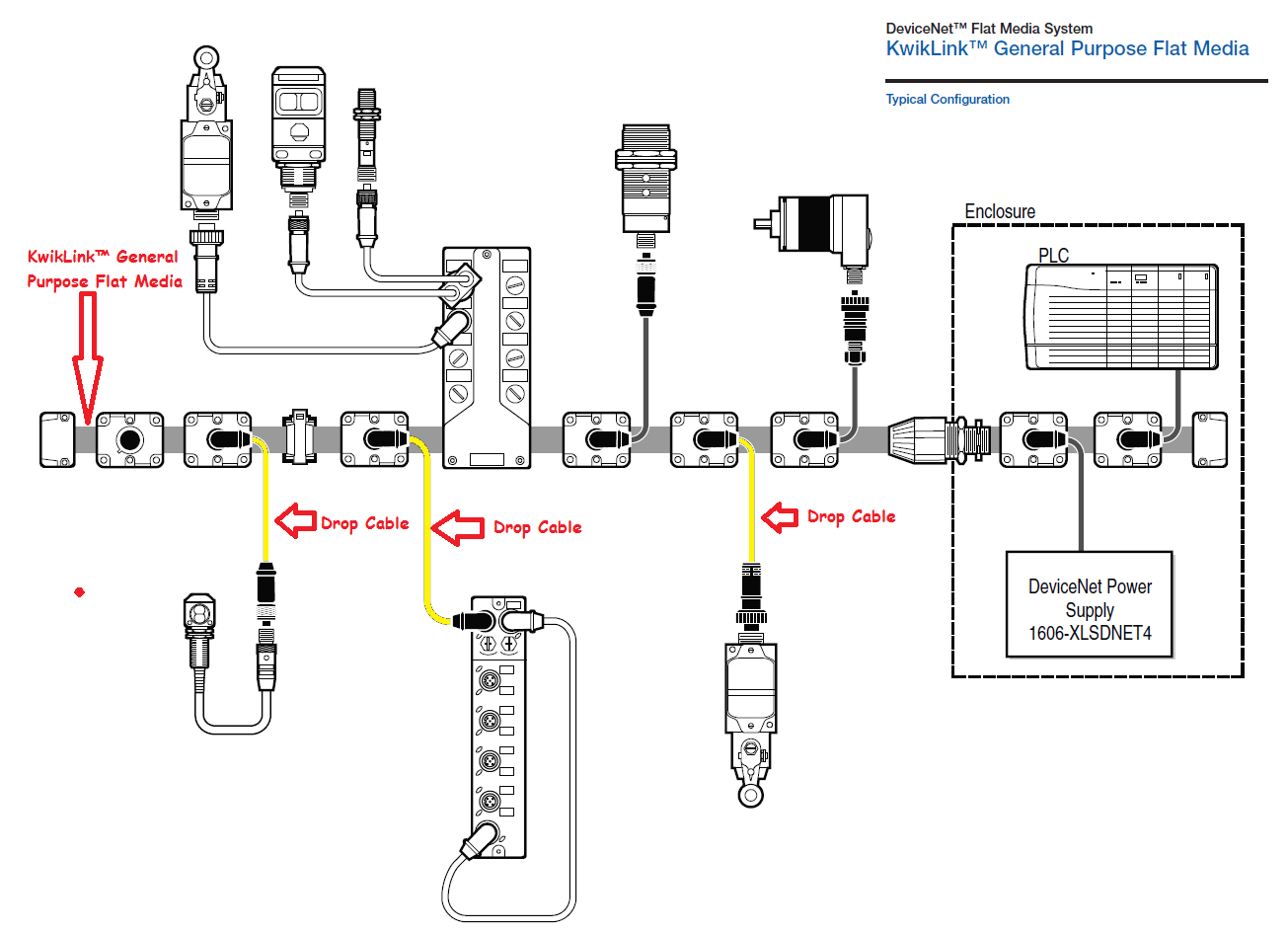 DeviceNet™ Flat Media System
KwikLink™ General Purpose Flat Media

Typical Configuration

KwikLink™ General Purpose Flat Media

Enclosure

PLC

Drop Cable

Drop Cable

Drop Cable

DeviceNet Power Supply 1606-XLSDNET4