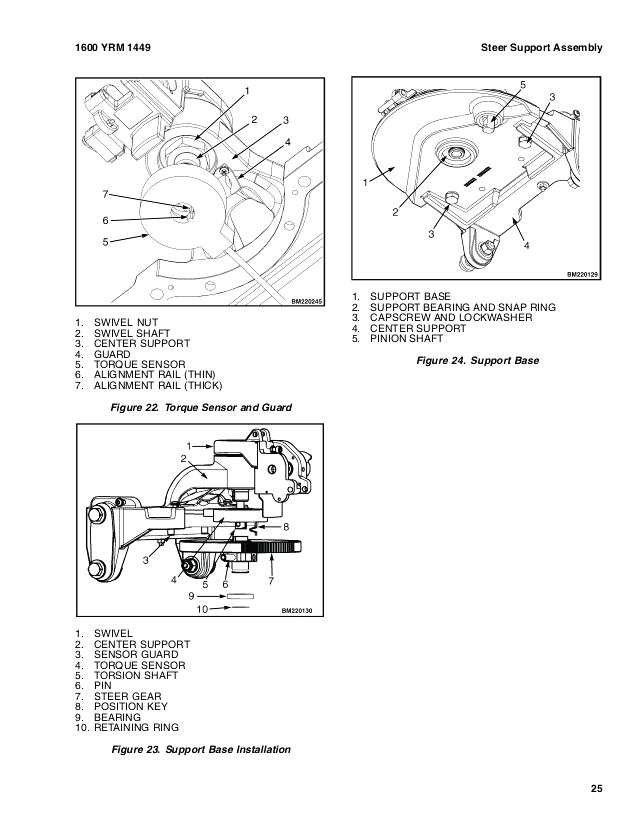 1600 YRM 1449

Steer Support Assembly

1
2
3
4
7
6
5
BM220245

1. SWIVEL NUT
2. SWIVEL SHAFT
3. CENTER SUPPORT
4. GUARD
5. TORQUE SENSOR
6. ALIGNMENT RAIL (THIN)
7. ALIGNMENT RAIL (THICK)

Figure 22. Torque Sensor and Guard

1
2
8
3
4
5
6
7
9
10
BM220130

1. SWIVEL
2. CENTER SUPPORT
3. SENSOR GUARD
4. TORQUE SENSOR
5. TORSION SHAFT
6. PIN
7. STEER GEAR
8. POSITION KEY
9. BEARING
10. RETAINING RING

Figure 23. Support Base Installation

5
3
1
2
3
4
BM220129

1. SUPPORT BASE
2. SUPPORT BEARING AND SNAP RING
3. CAPSCREW AND LOCKWASHER
4. CENTER SUPPORT
5. PINION SHAFT

Figure 24. Support Base

25